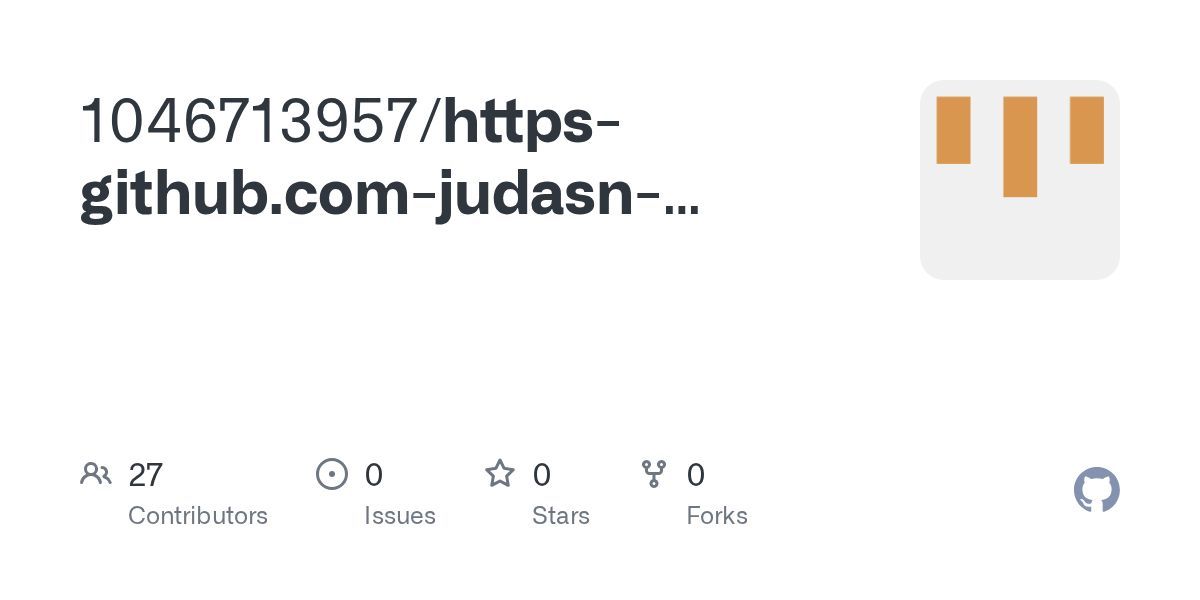 1046713957/https-github.com-judasn-...

27
Contributors

0
Issues

0
Stars

0
Forks