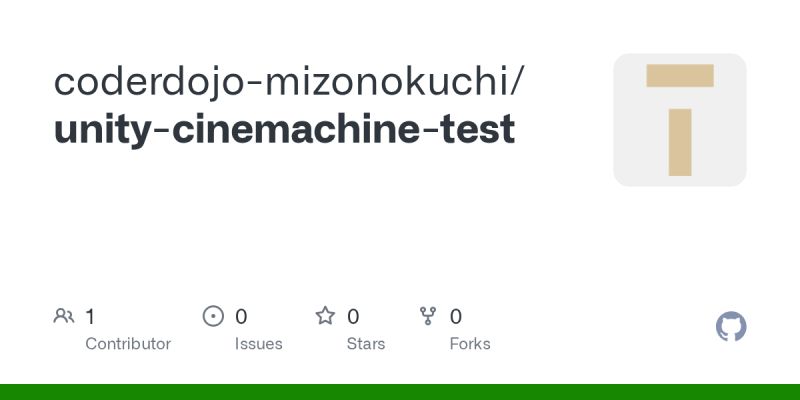 coderdojo-mizonokuchi/
unity-cinemachine-test

1
Contributor

0
Issues

0
Stars

0
Forks