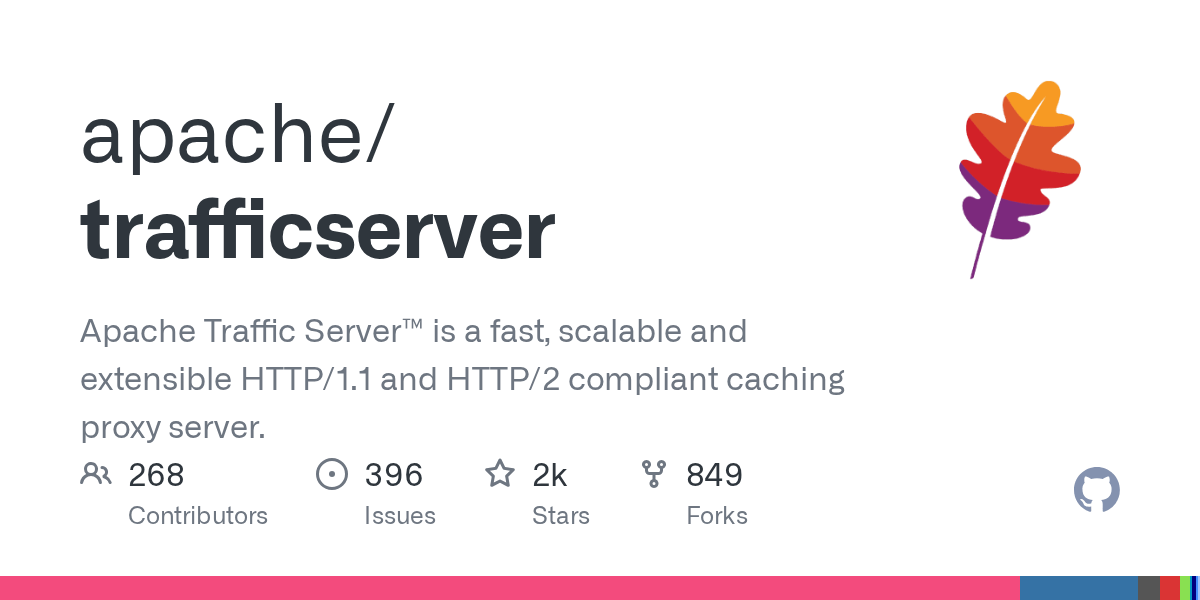 apache/
trafficserver

Apache Traffic Server™ is a fast, scalable and extensible HTTP/1.1 and HTTP/2 compliant caching proxy server.

268
Contributors

396
Issues

2k
Stars

849
Forks