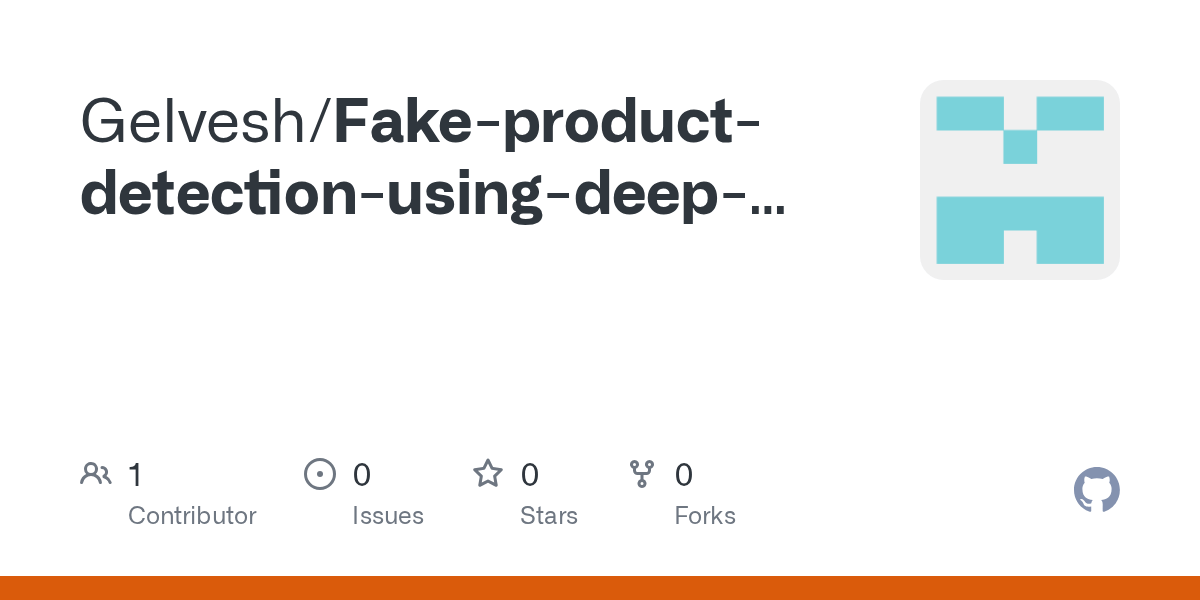 Gelvesh/Fake-product-detection-using-deep-...

1
Contributor

0
Issues

0
Stars

0
Forks