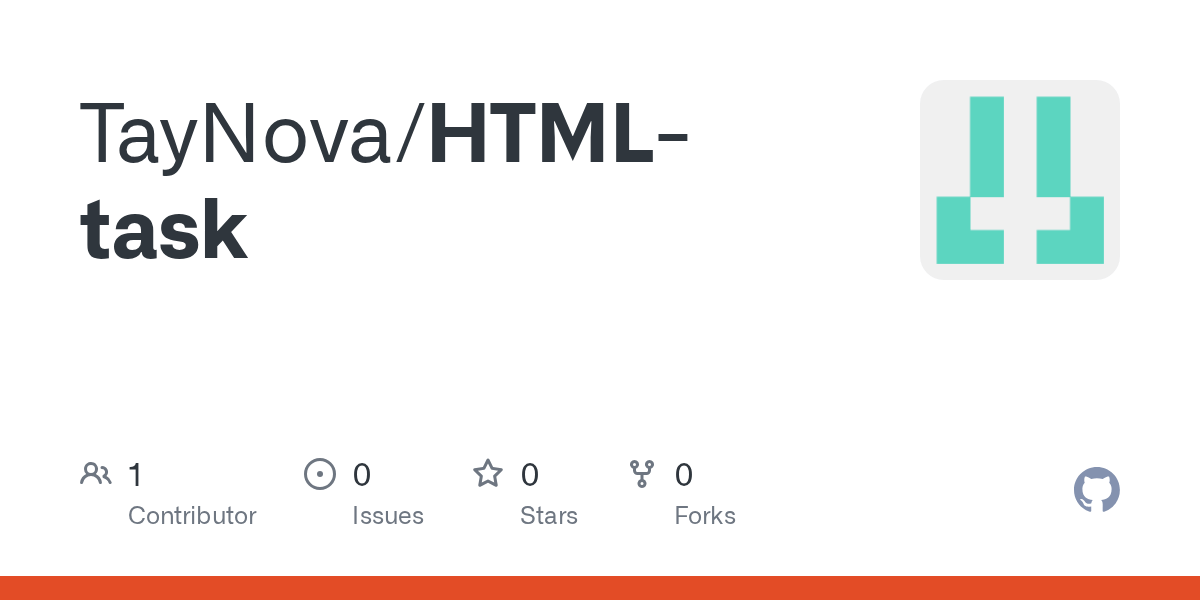 TayNova/HTML-task

1
Contributor

0
Issues

0
Stars

0
Forks