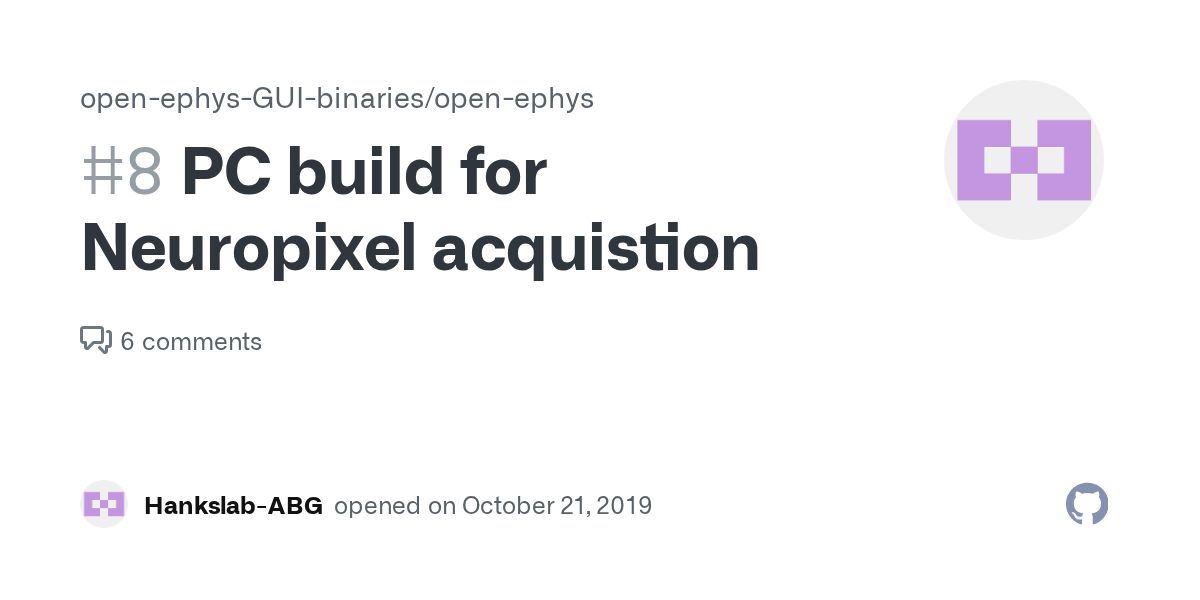 open-ephys-GUI-binaries/open-ephys

#8 PC build for Neuropixel acquistion

6 comments

Hankslab-ABG opened on October 21, 2019