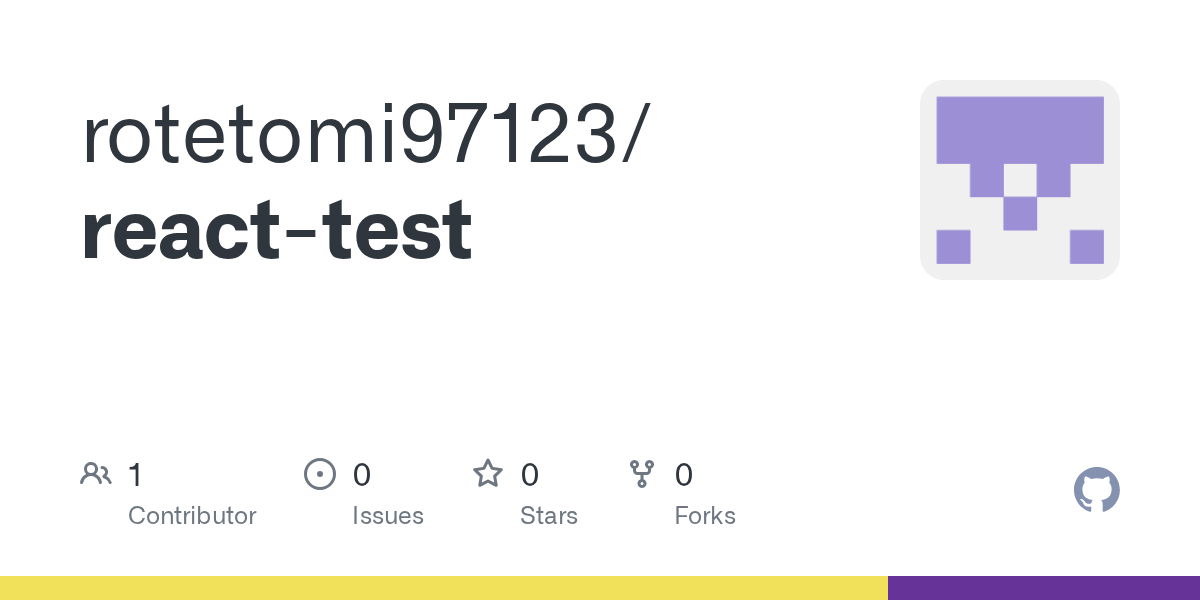 rotetomi97123/
react-test

1
Contributor

0
Issues

0
Stars

0
Forks