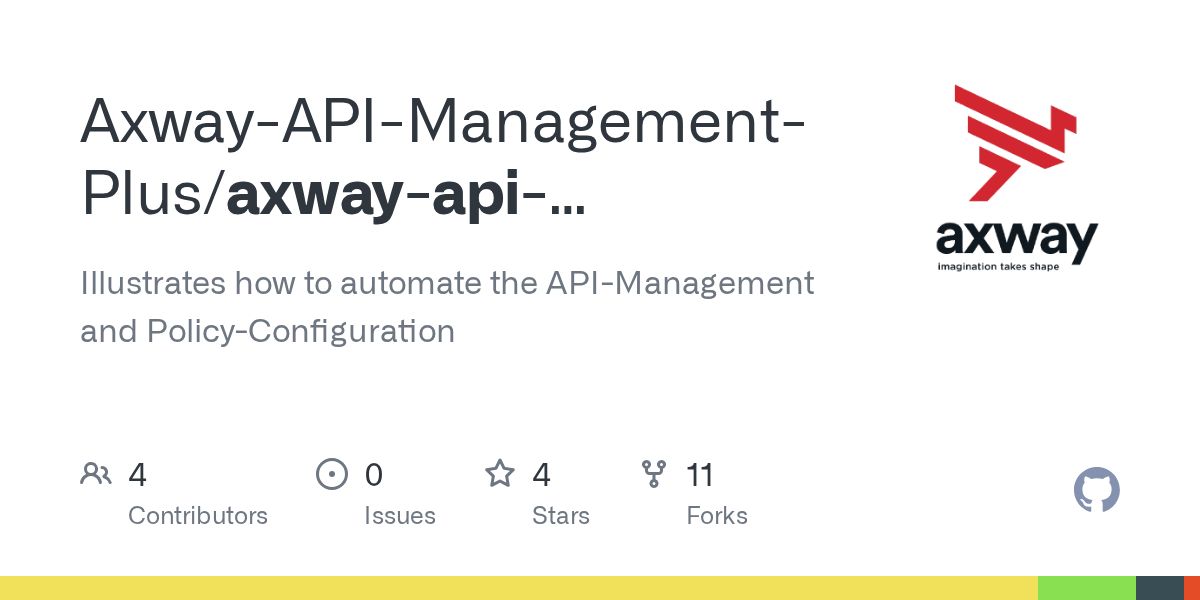 Axway-API-Management-Plus/axway-api-...

Illustrates how to automate the API-Management and Policy-Configuration

axway
imagination takes shape

4
Contributors

0
Issues

4
Stars

11
Forks