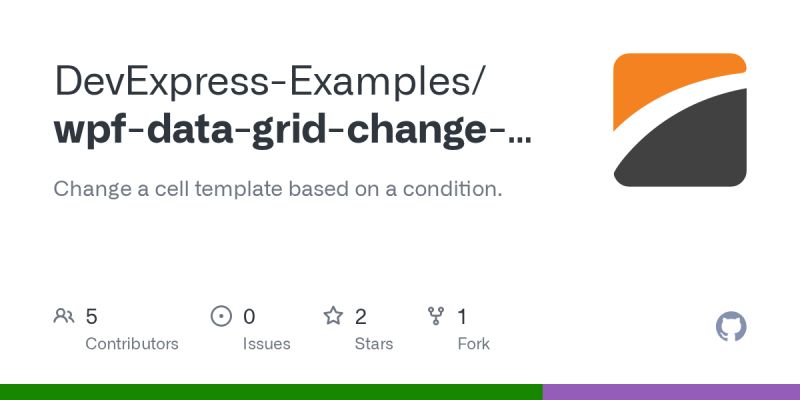 DevExpress-Examples/
wpf-data-grid-change-...

Change a cell template based on a condition.

5
Contributors

0
Issues

2
Stars

1
Fork