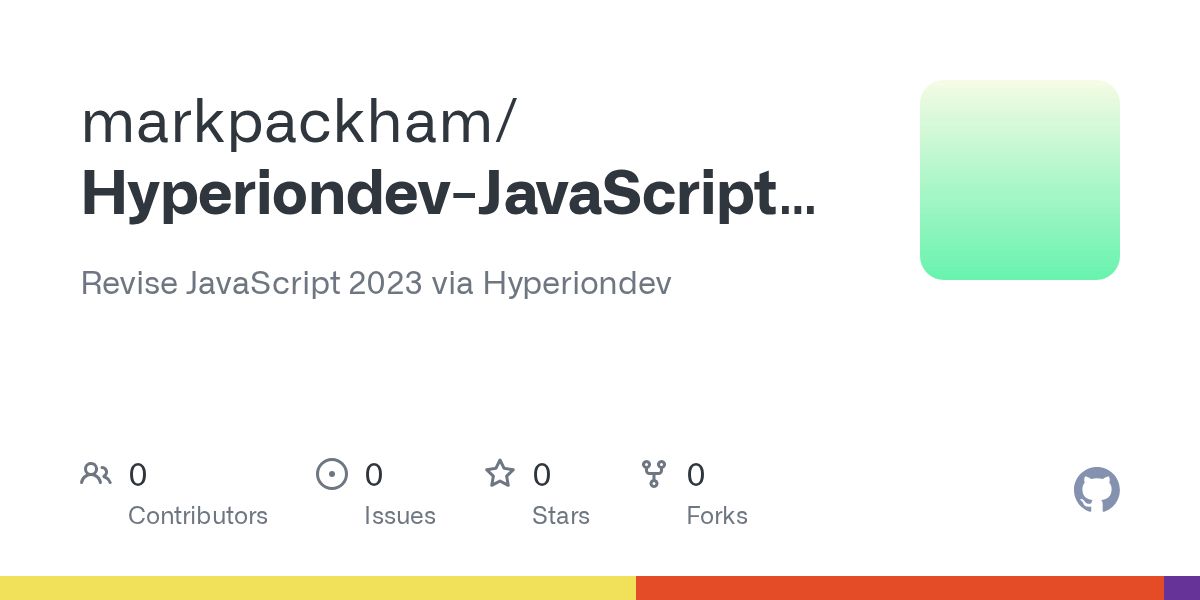 markpackham/
Hyperiondev-JavaScript...

Revise JavaScript 2023 via Hyperiondev

0
Contributors

0
Issues

0
Stars

0
Forks