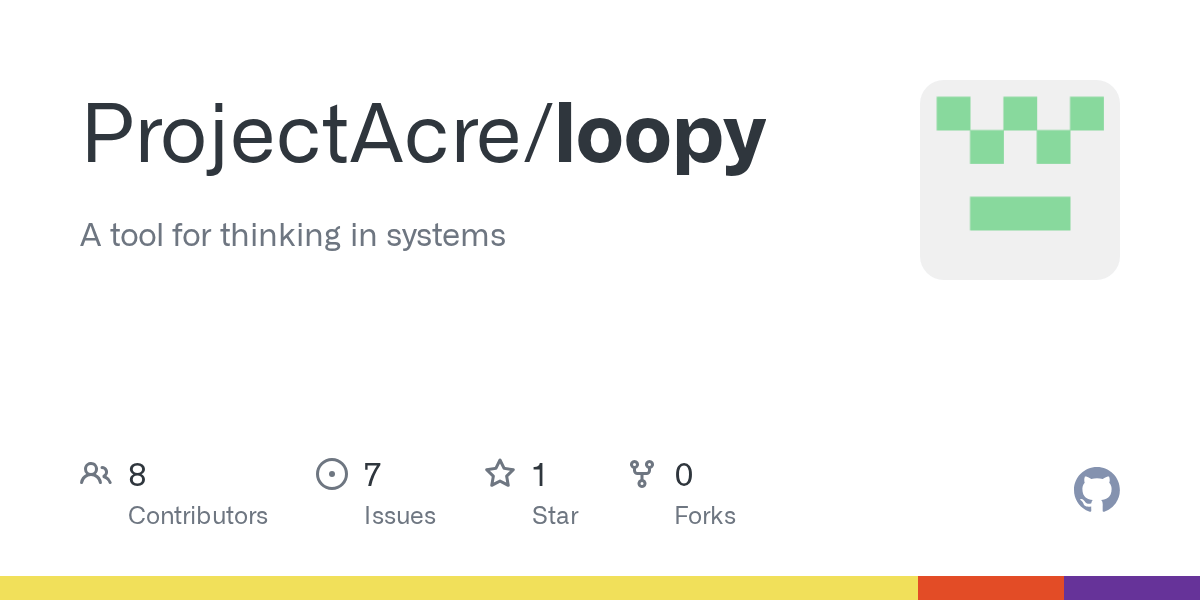 ProjectAcre/loopy

A tool for thinking in systems

8
Contributors

7
Issues

1
Star

0
Forks