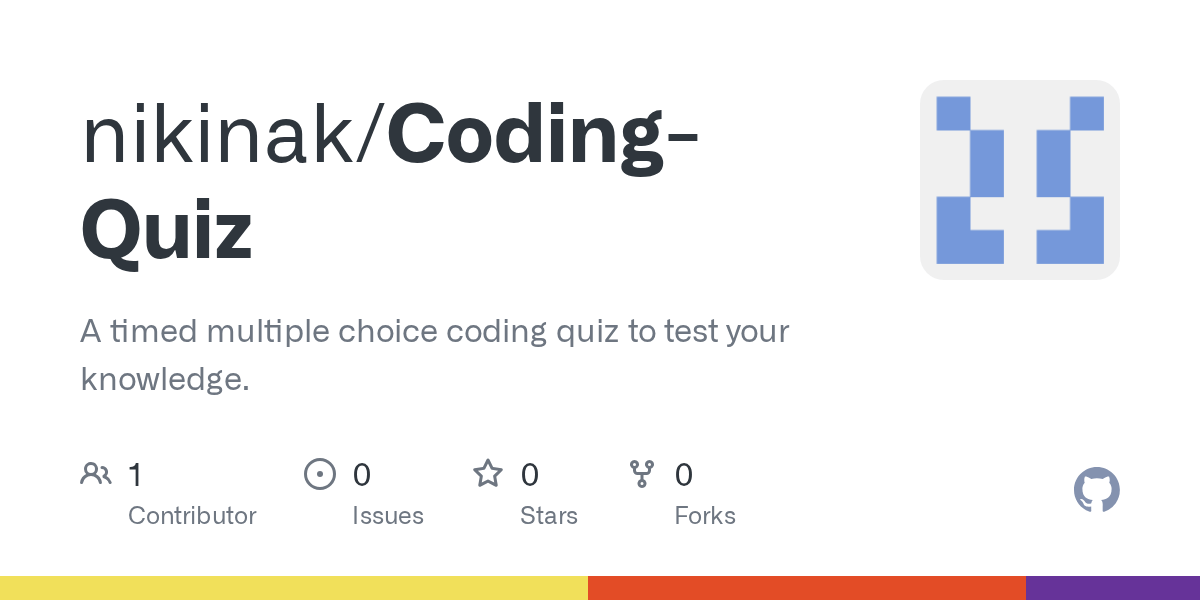 nikinak/Coding-Quiz

A timed multiple choice coding quiz to test your knowledge.

1
Contributor

0
Issues

0
Stars

0
Forks