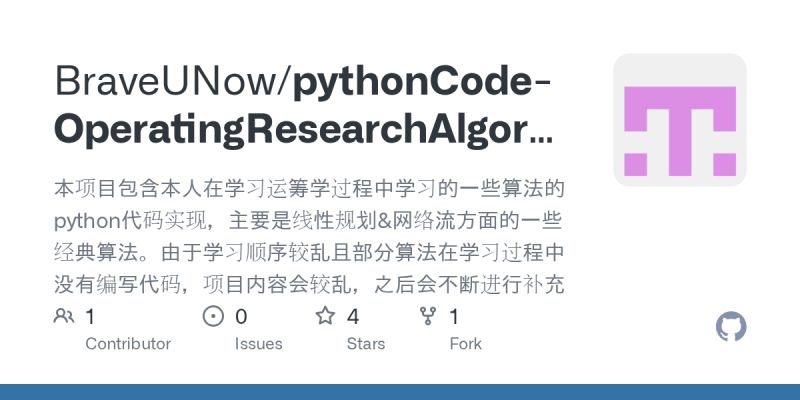 BraveUNow/pythonCode-OperatingResearchAlgor...

本项目包含本人在学习运筹学过程中学习的一些算法的python代码实现，主要是线性规划&网络流方面的一些经典算法。由于学习顺序较乱且部分算法在学习过程中没有编写代码，项目内容会较乱，之后会不断进行补充

1
Contributor

0
Issues

4
Stars

1
Fork