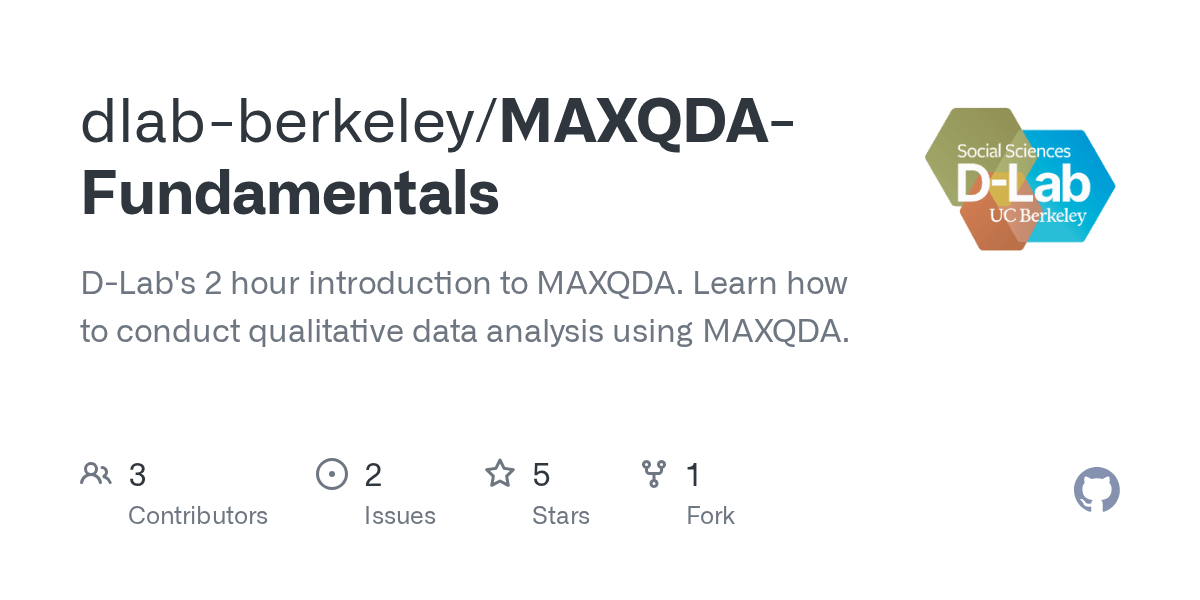 dlab-berkeley/MAXQDA-Fundamentals

Social Sciences
D-Lab
UC Berkeley

D-Lab's 2 hour introduction to MAXQDA. Learn how to conduct qualitative data analysis using MAXQDA.

3
Contributors

2
Issues

5
Stars

1
Fork