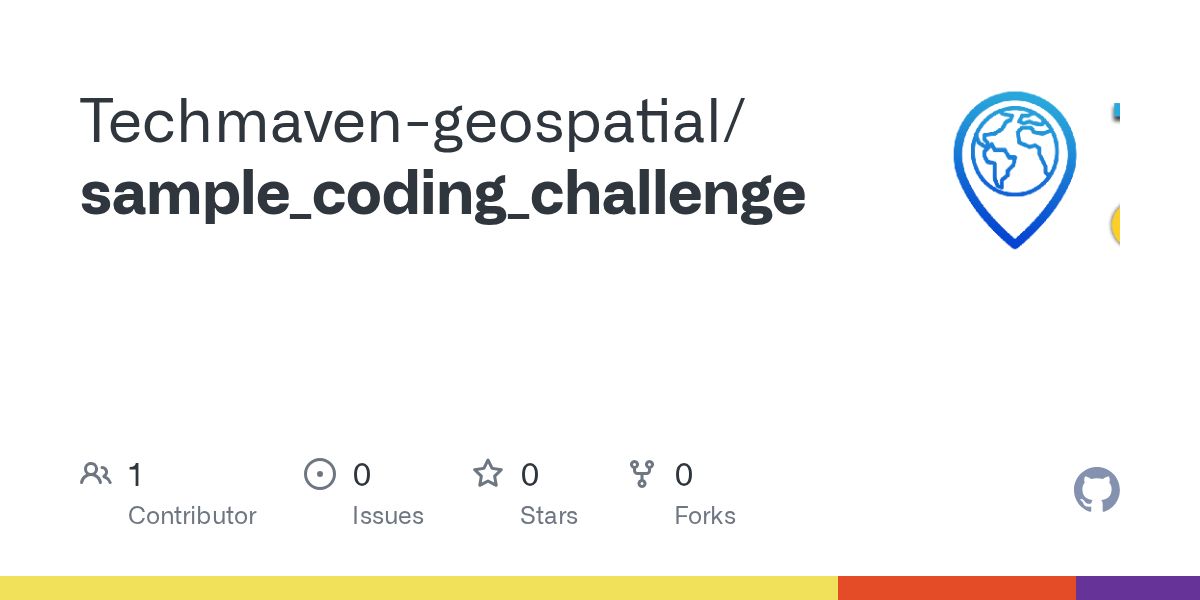 Techmaven-geospatial/
sample_coding_challenge

1
Contributor

0
Issues

0
Stars

0
Forks