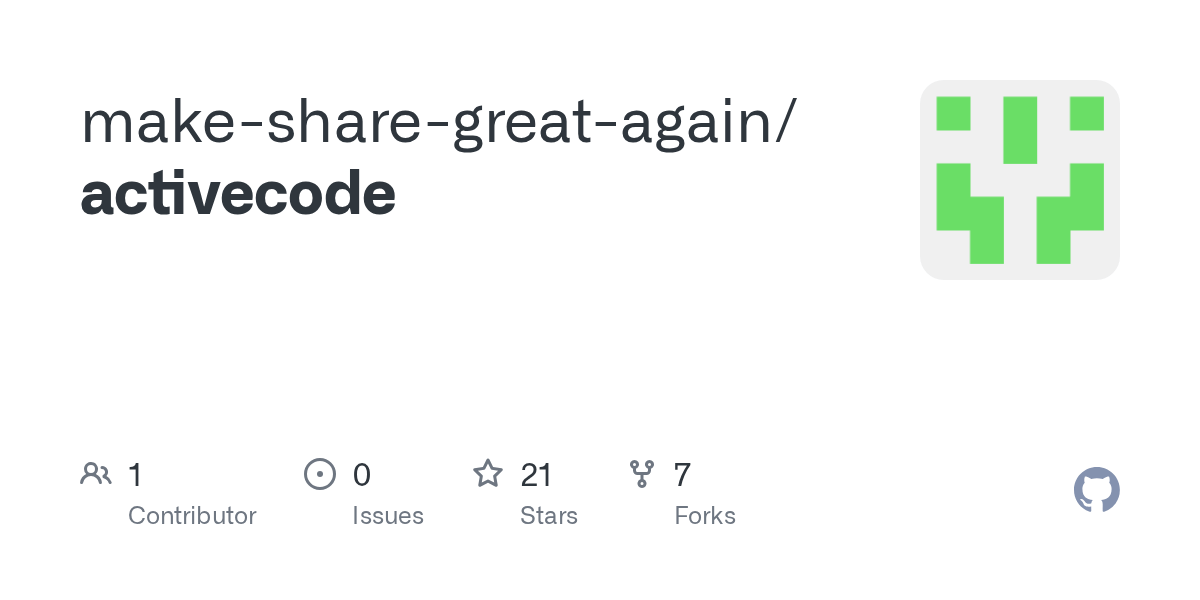 make-share-great-again/
activecode

1
Contributor

0
Issues

21
Stars

7
Forks