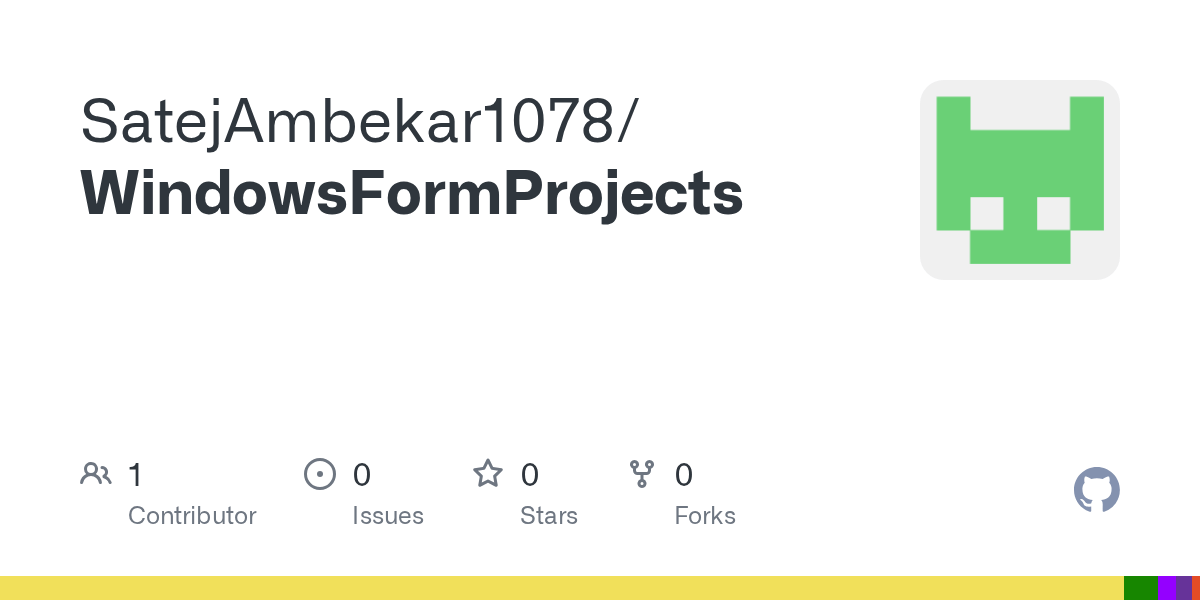 SatejAmbekar1078/
WindowsFormProjects

1
Contributor

0
Issues

0
Stars

0
Forks