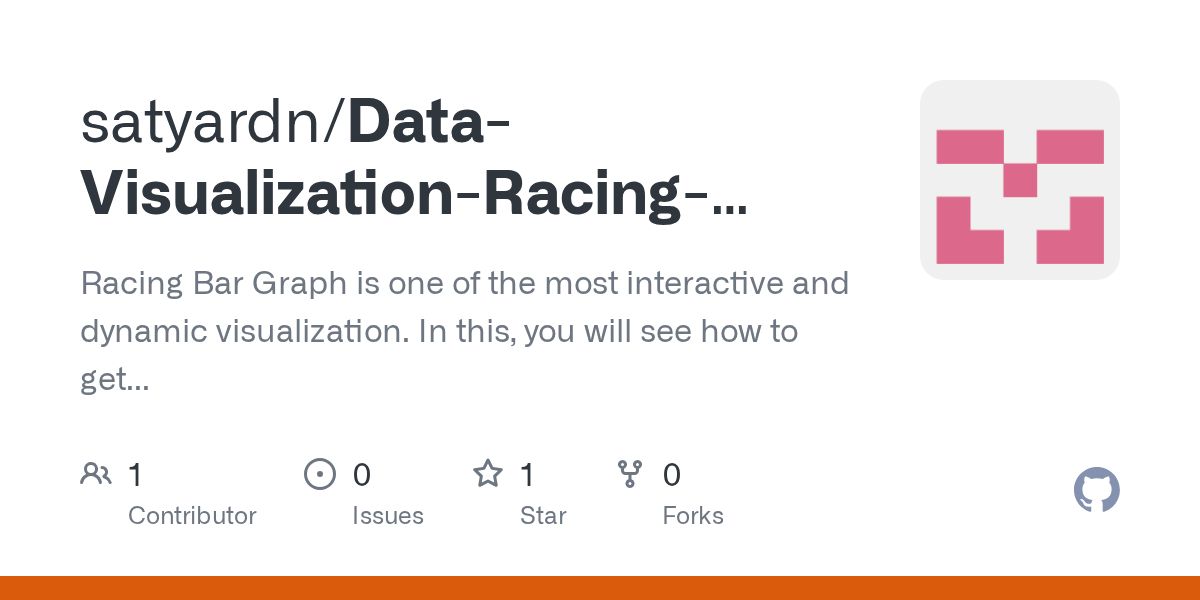 satyardn/Data-Visualization-Racing-...

Racing Bar Graph is one of the most interactive and dynamic visualization. In this, you will see how to get...

1
Contributor

0
Issues

1
Star

0
Forks