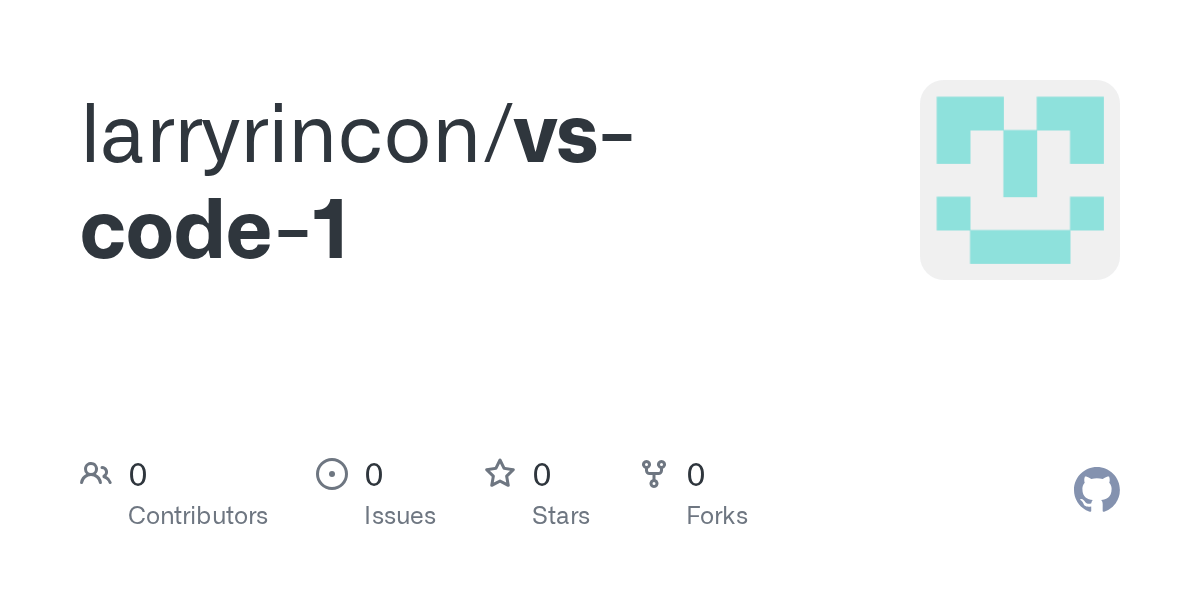 larryrincon/vs-code-1

0
Contributors

0
Issues

0
Stars

0
Forks