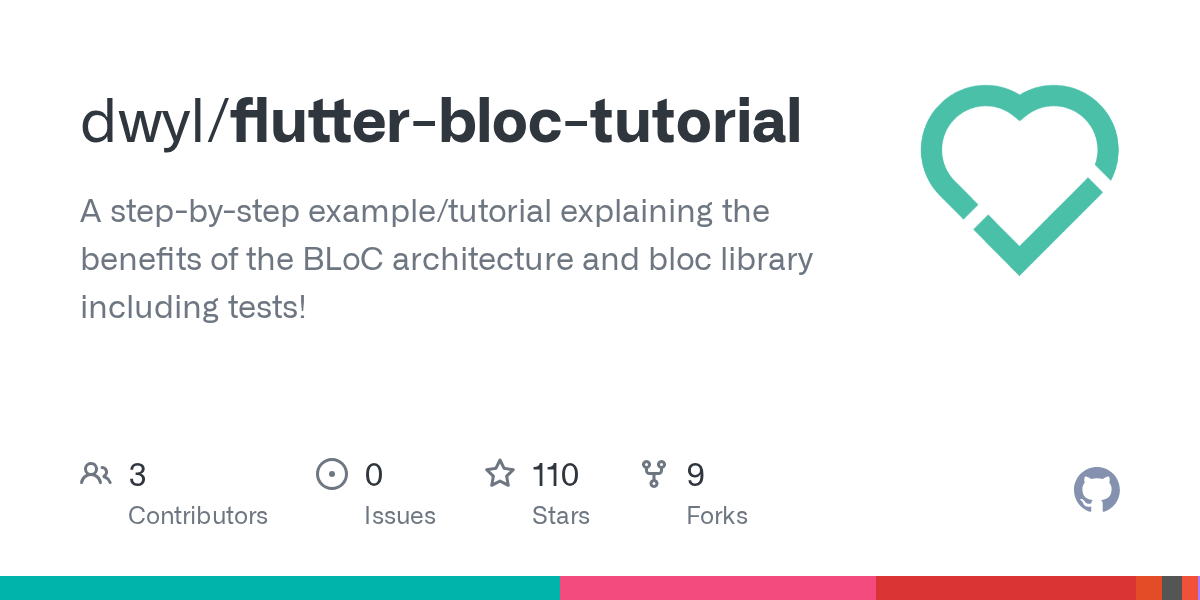 dwyl/flutter-bloc-tutorial

A step-by-step example/tutorial explaining the benefits of the BLoC architecture and bloc library including tests!

3
Contributors

0
Issues

110
Stars

9
Forks