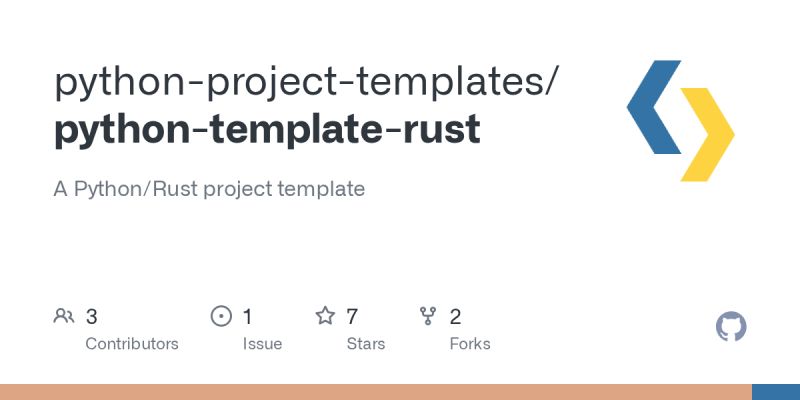 python-project-templates/
python-template-rust

A Python/Rust project template

3
Contributors

1
Issue

7
Stars

2
Forks