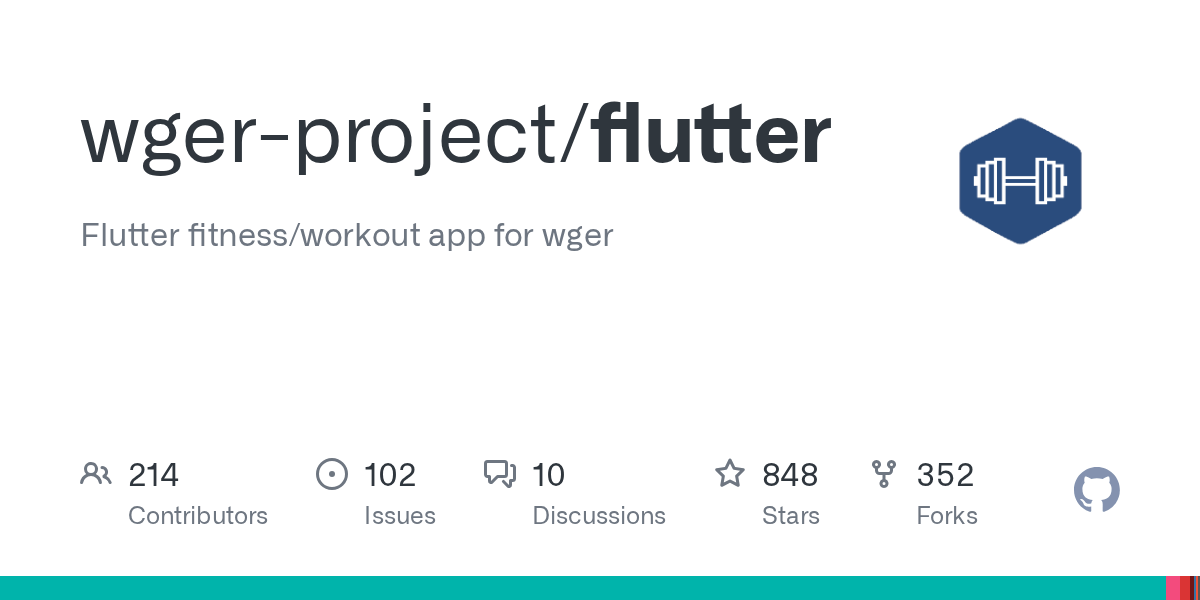 wger-project/flutter

Flutter fitness/workout app for wger

214
Contributors

102
Issues

10
Discussions

848
Stars

352
Forks