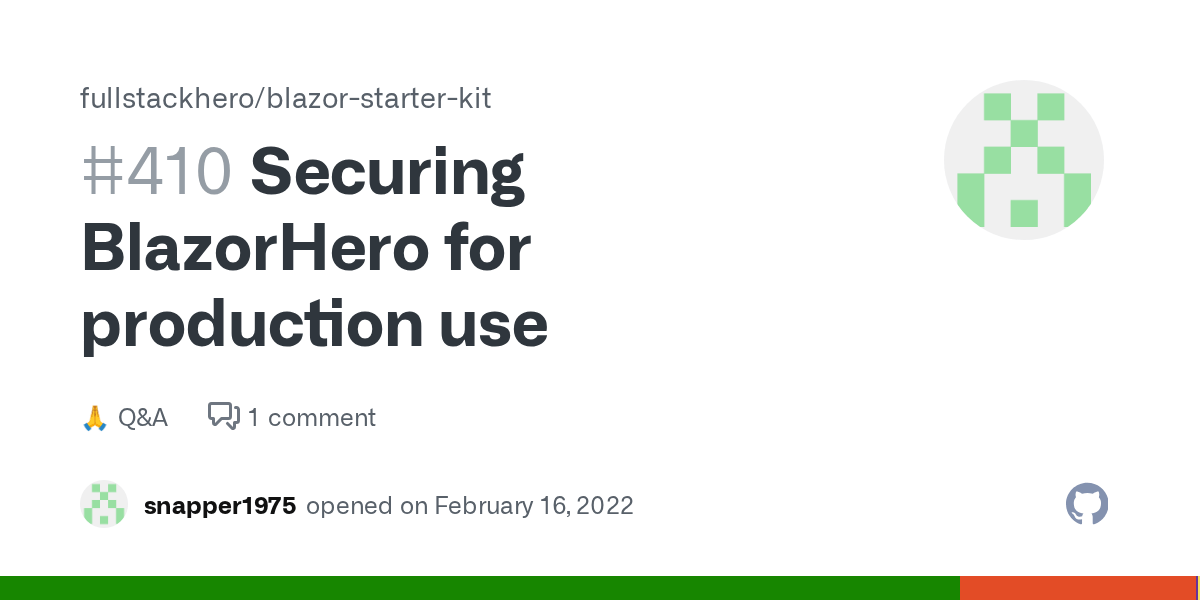 fullstackhero/blazor-starter-kit

#410 Securing BlazorHero for production use

🙏 Q&A 1 comment

snapper1975 opened on February 16, 2022