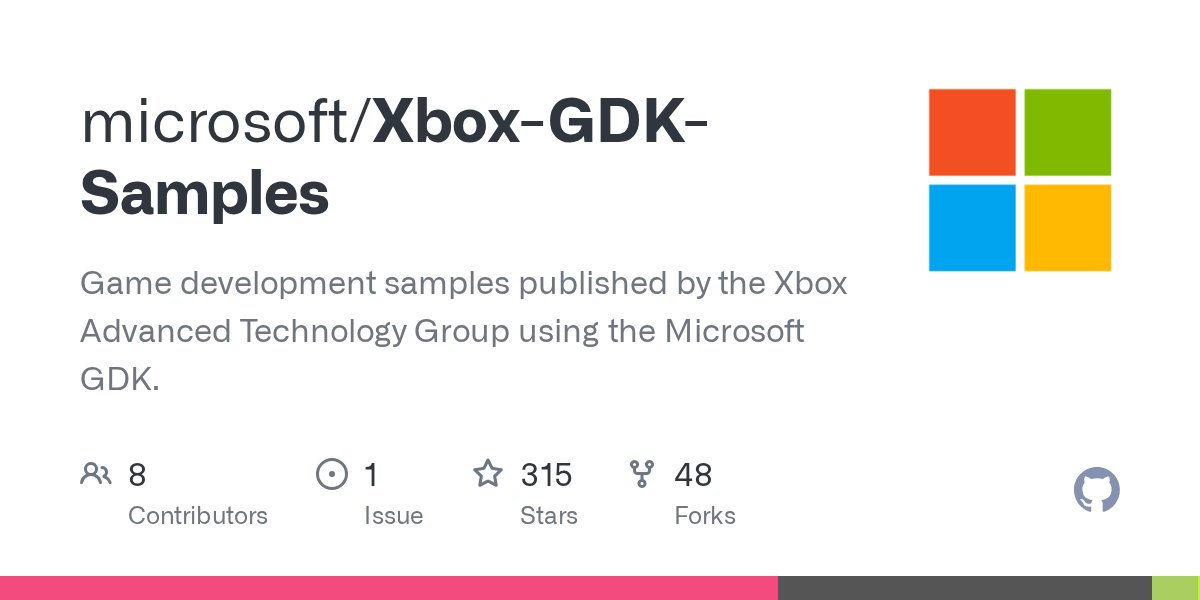 microsoft/Xbox-GDK-Samples

Game development samples published by the Xbox Advanced Technology Group using the Microsoft GDK.

8
Contributors

1
Issue

315
Stars

48
Forks