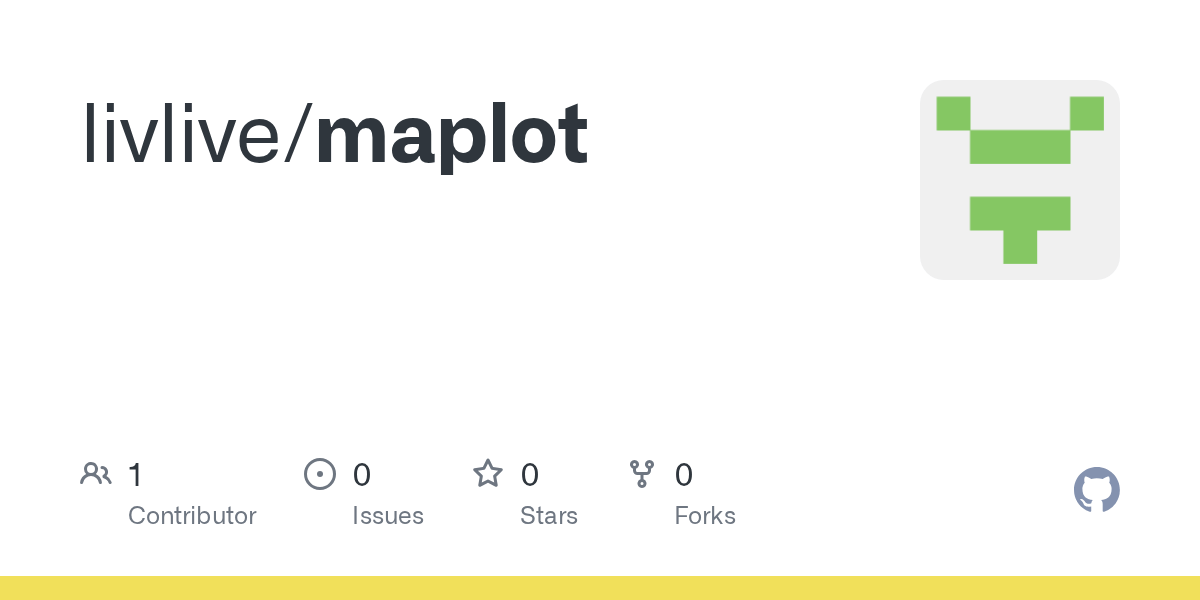 livlive/maplot

1
Contributor

0
Issues

0
Stars

0
Forks