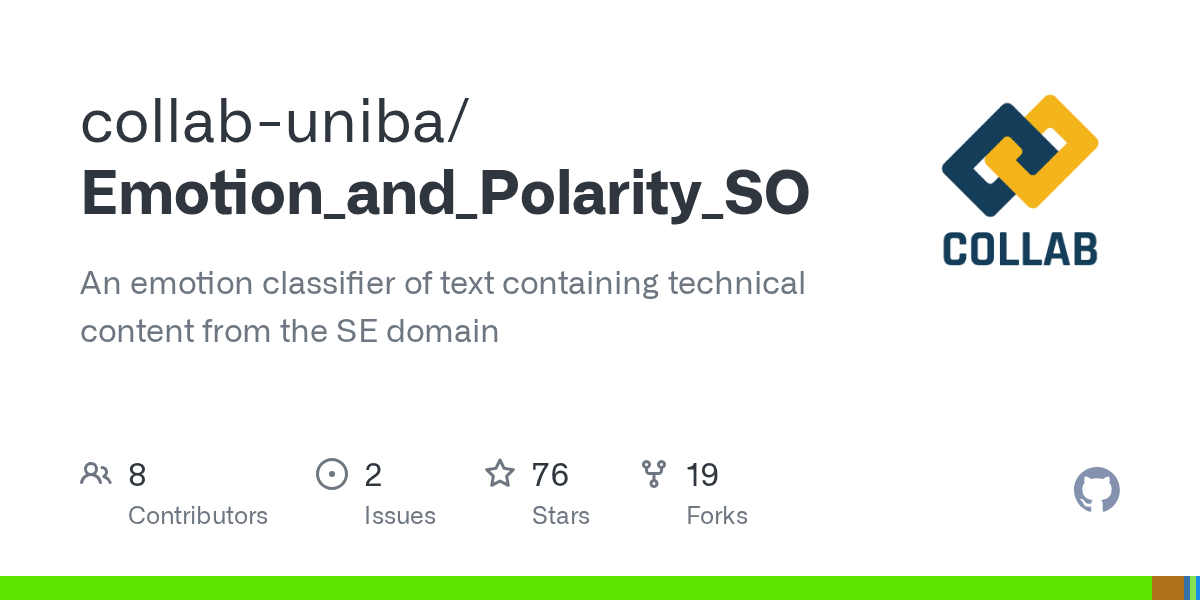 collab-uniba/
Emotion_and_Polarity_SO

An emotion classifier of text containing technical content from the SE domain

COLLAB

8
Contributors

2
Issues

76
Stars

19
Forks