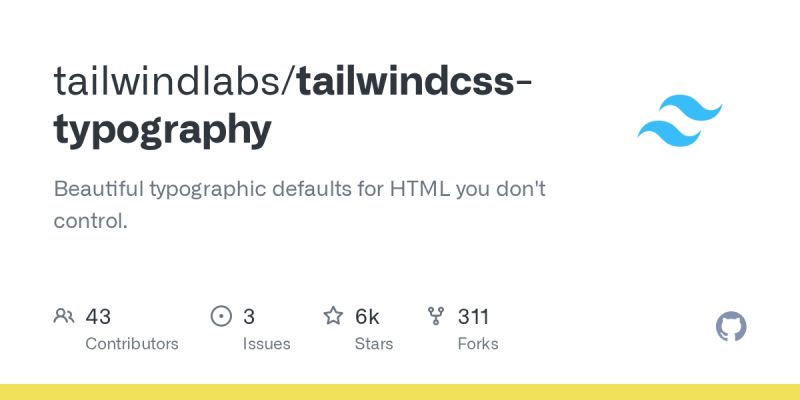 tailwindlabs/tailwindcss-typography

Beautiful typographic defaults for HTML you don't control.

43
Contributors

3
Issues

6k
Stars

311
Forks