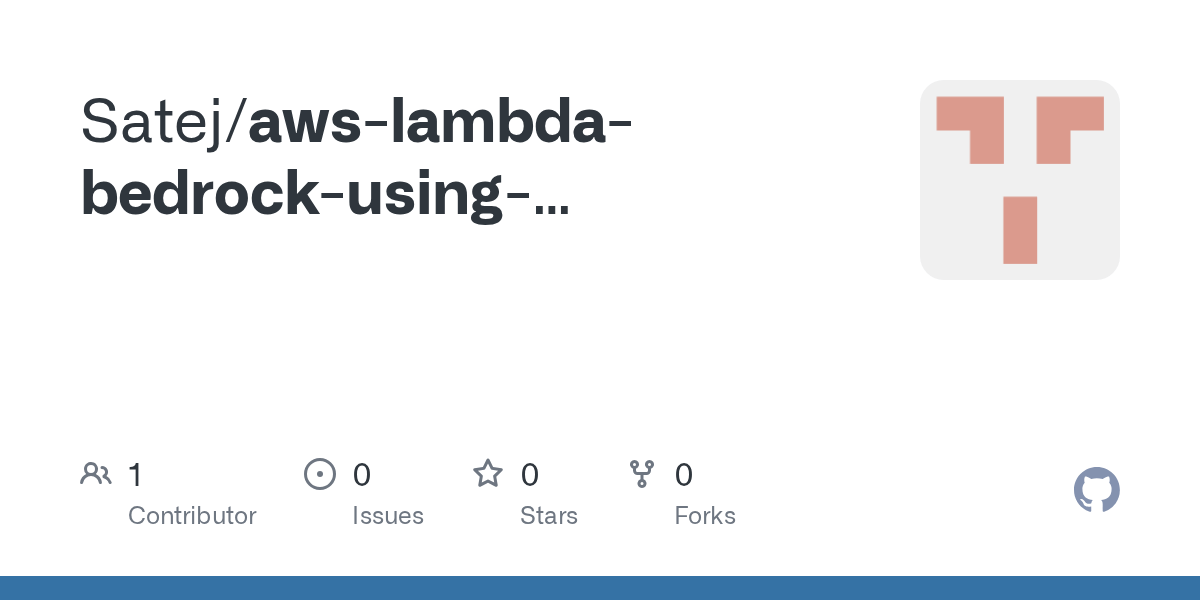 Satej/aws-lambda-bedrock-using-...

1
Contributor

0
Issues

0
Stars

0
Forks