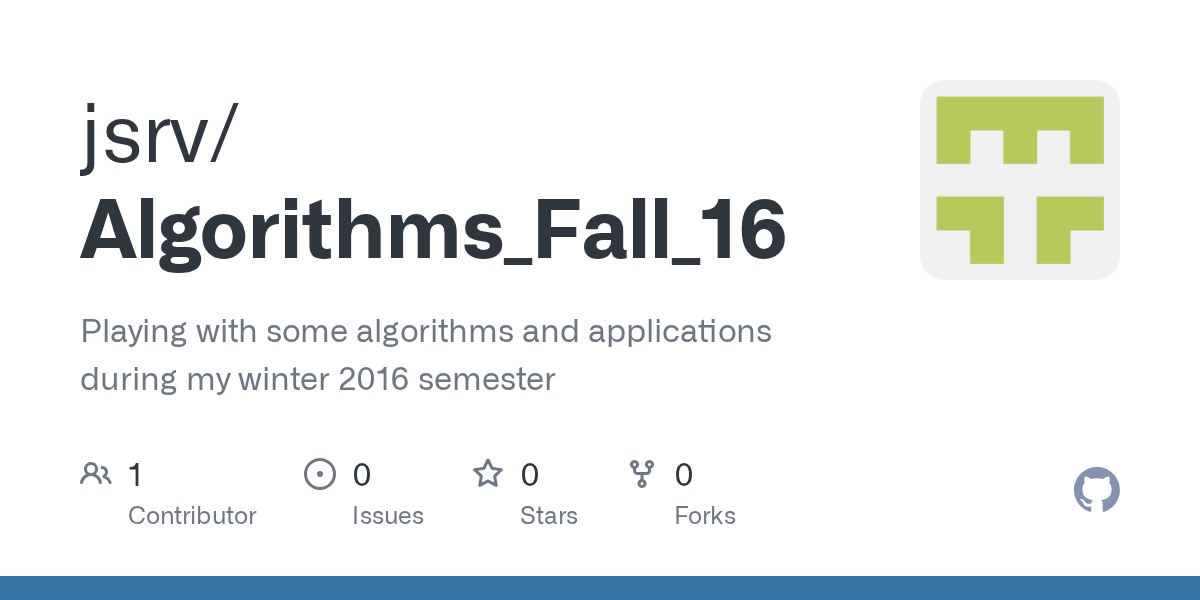 jsrv/
Algorithms_Fall_16

Playing with some algorithms and applications during my winter 2016 semester

1
Contributor

0
Issues

0
Stars

0
Forks