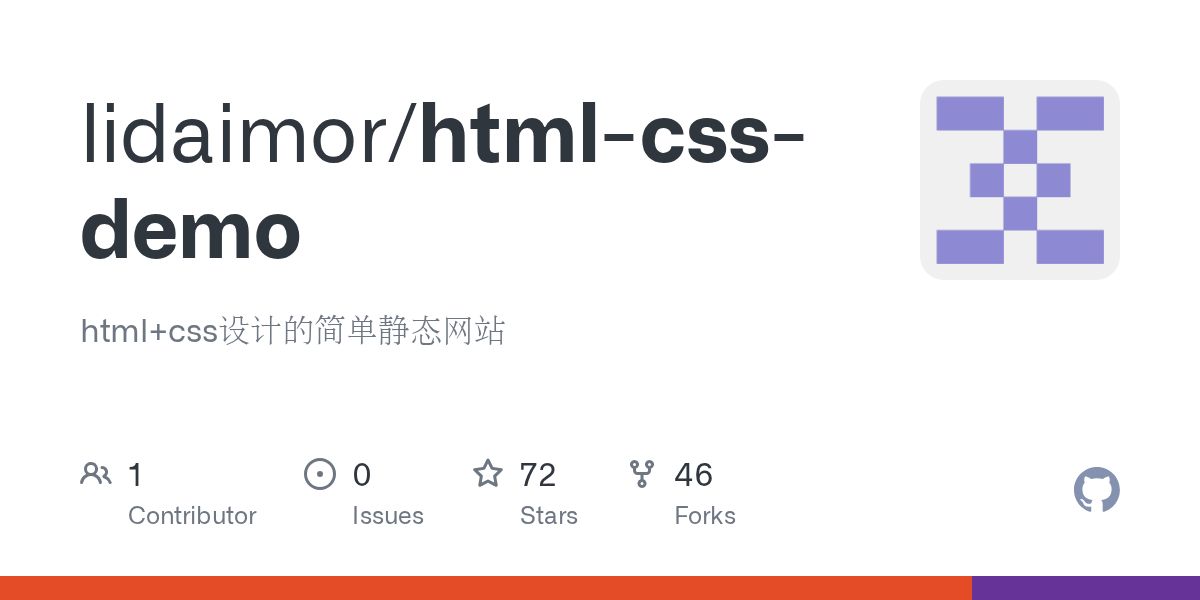 lidaimor/html-css-demo

html+css设计的简单静态网站

1
Contributor

0
Issues

72
Stars

46
Forks