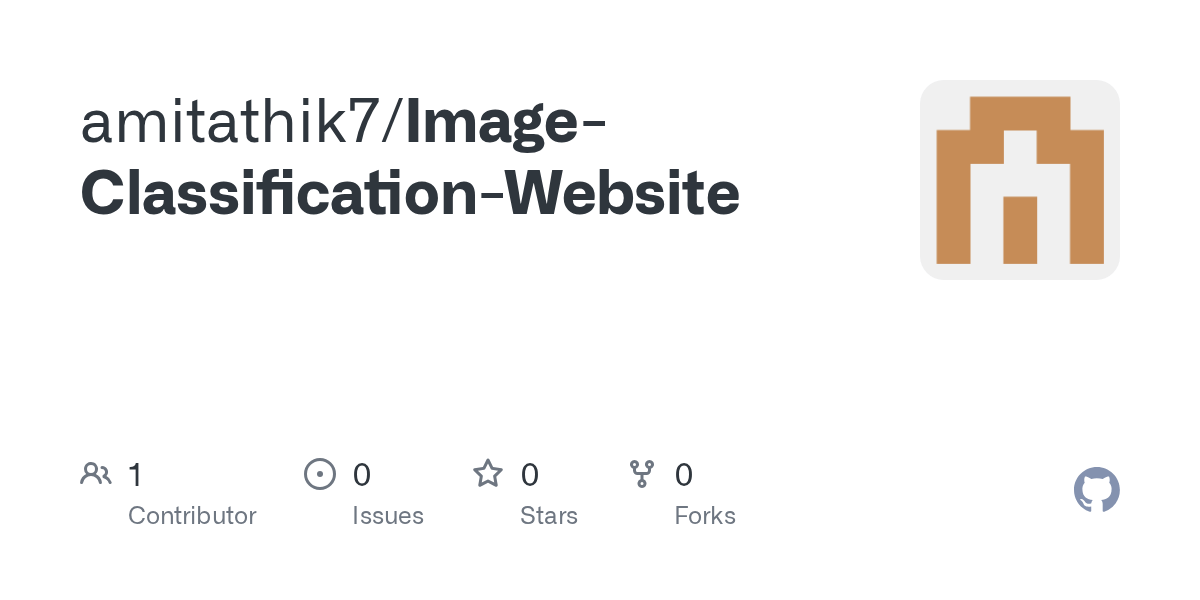 amitathik7/Image-Classification-Website

1
Contributor

0
Issues

0
Stars

0
Forks