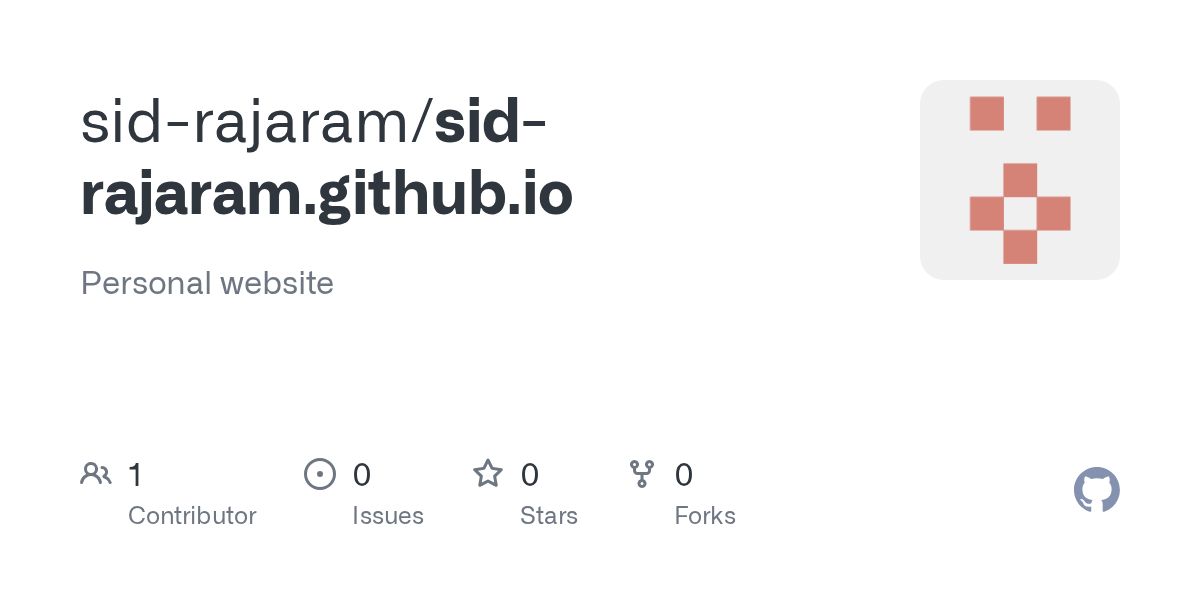 sid-rajaram/sid-rajaram.github.io

Personal website

1
Contributor

0
Issues

0
Stars

0
Forks