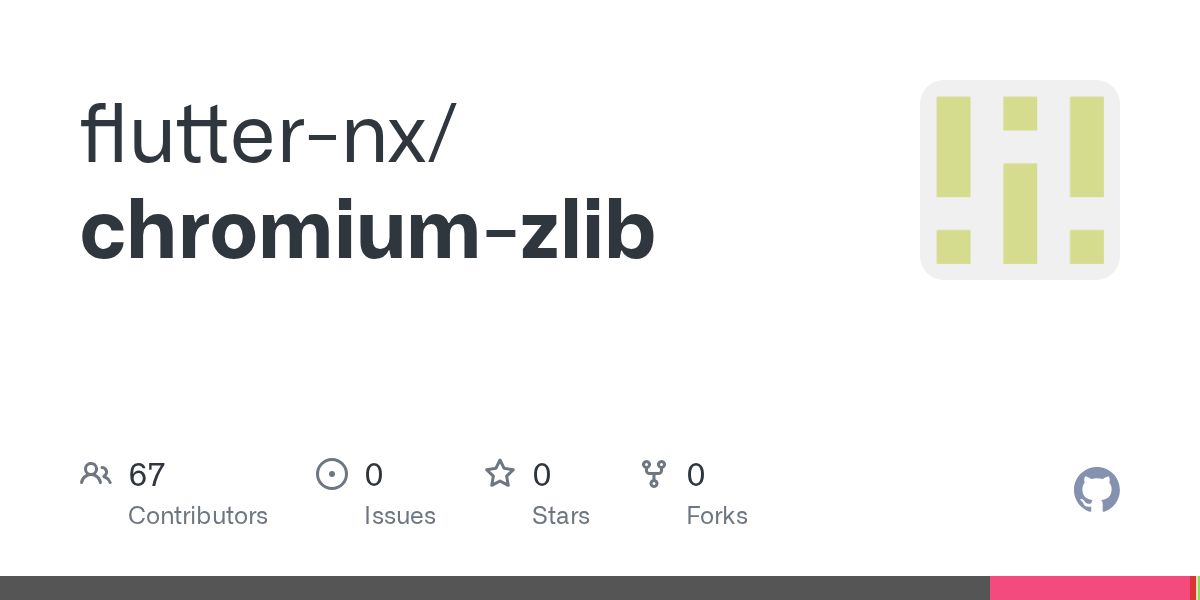 flutter-nx/
chromium-zlib

67
Contributors

0
Issues

0
Stars

0
Forks