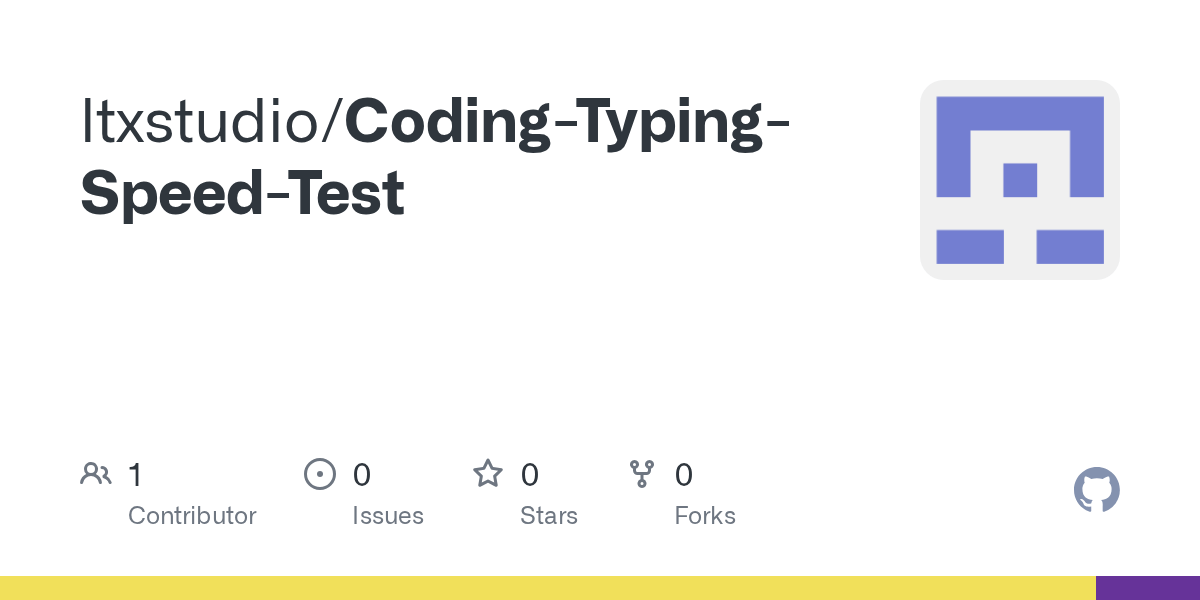 ltxstudio/Coding-Typing-Speed-Test

1
Contributor

0
Issues

0
Stars

0
Forks