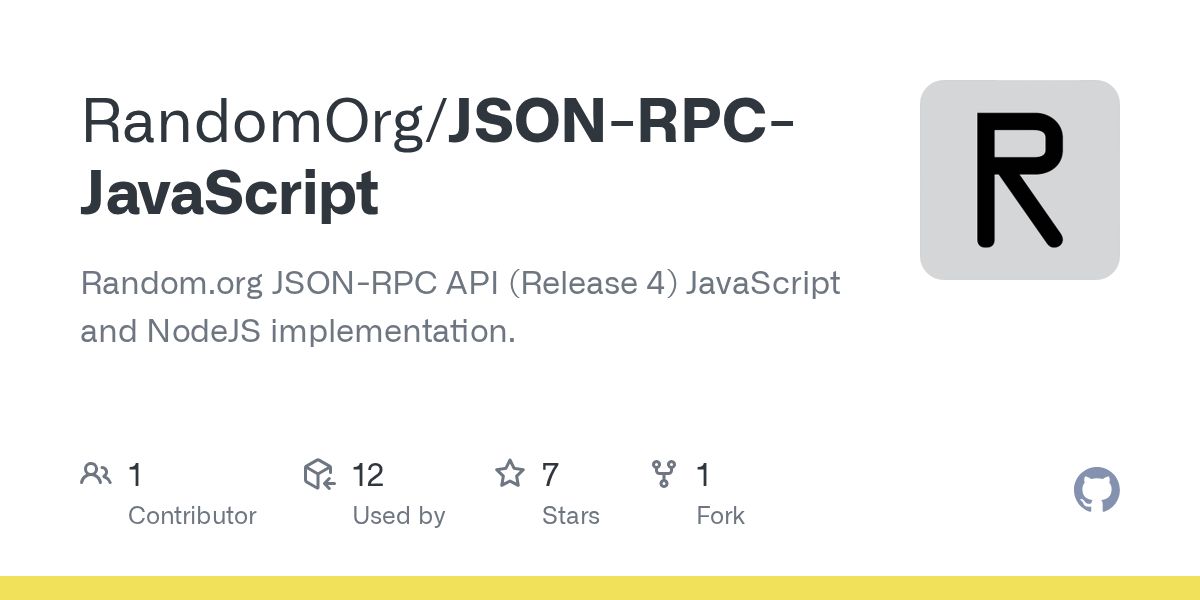 RandomOrg/JSON-RPC-JavaScript

R

Random.org JSON-RPC API (Release 4) JavaScript and NodeJS implementation.

1
Contributor

12
Used by

7
Stars

1
Fork