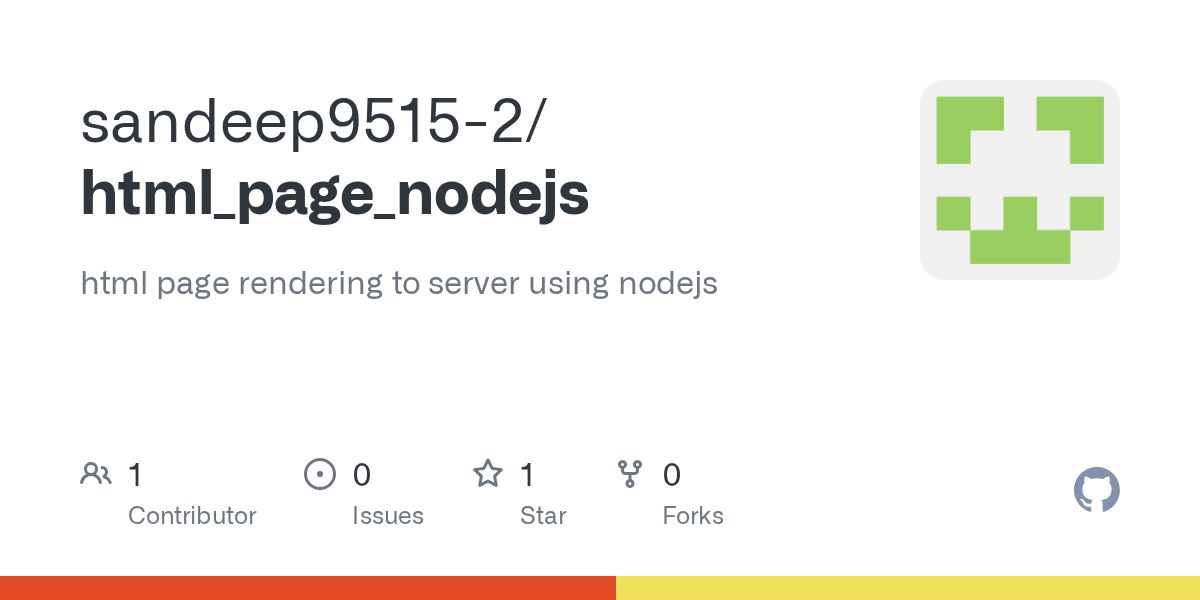 sandeep9515-2/
html_page_nodejs

html page rendering to server using nodejs

1
Contributor

0
Issues

1
Star

0
Forks