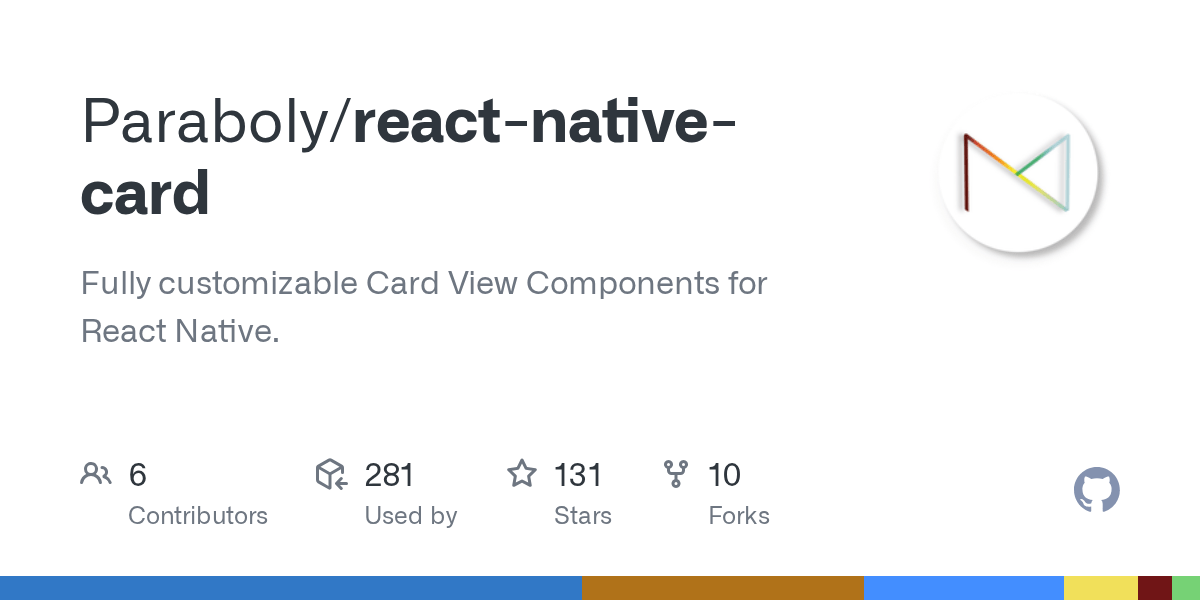 Paraboly/react-native-card

Fully customizable Card View Components for React Native.

6
Contributors

281
Used by

131
Stars

10
Forks