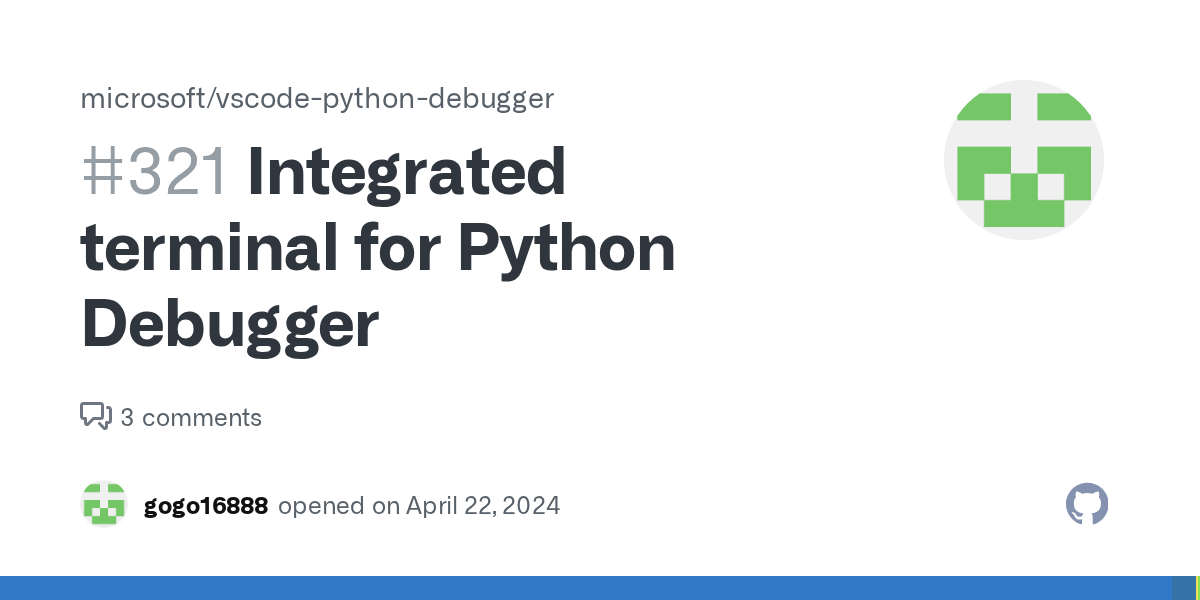 microsoft/vscode-python-debugger

#321 Integrated terminal for Python Debugger

3 comments

gogo16888 opened on April 22, 2024