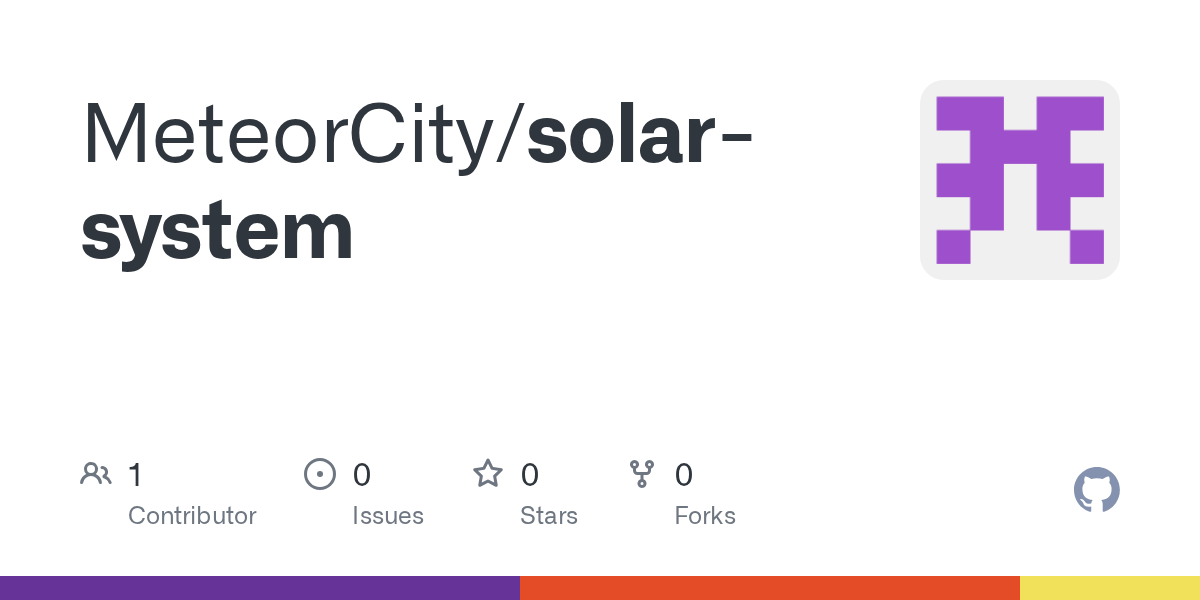 MeteorCity/solar-system

1
Contributor

0
Issues

0
Stars

0
Forks