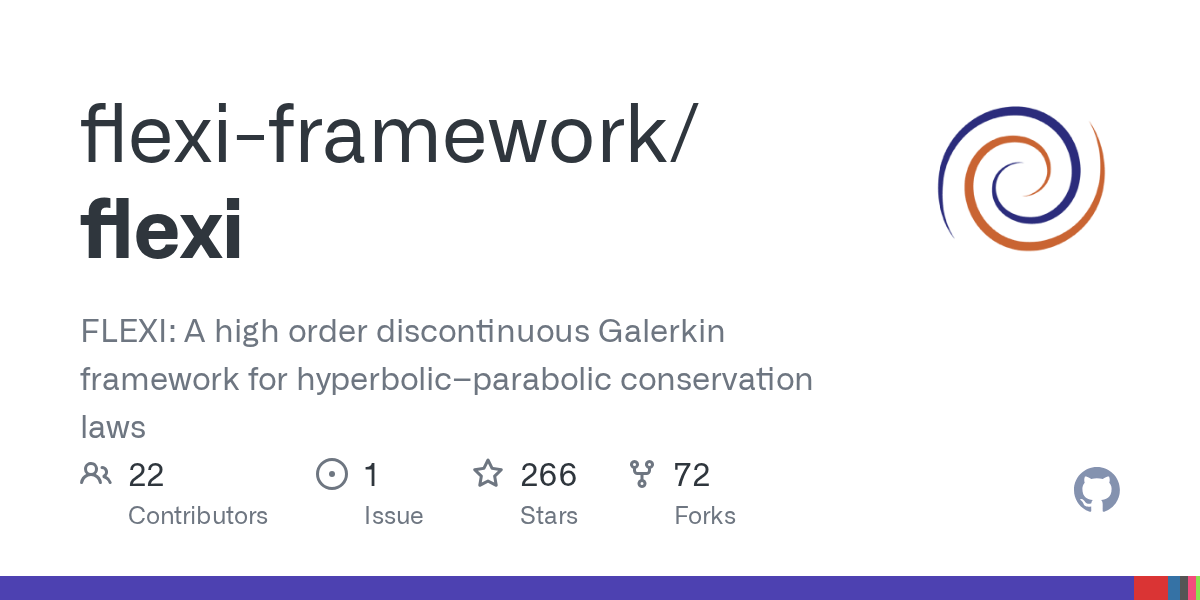 flexi-framework/
flexi

FLEXI: A high order discontinuous Galerkin framework for hyperbolic–parabolic conservation laws

22
Contributors

1
Issue

266
Stars

72
Forks