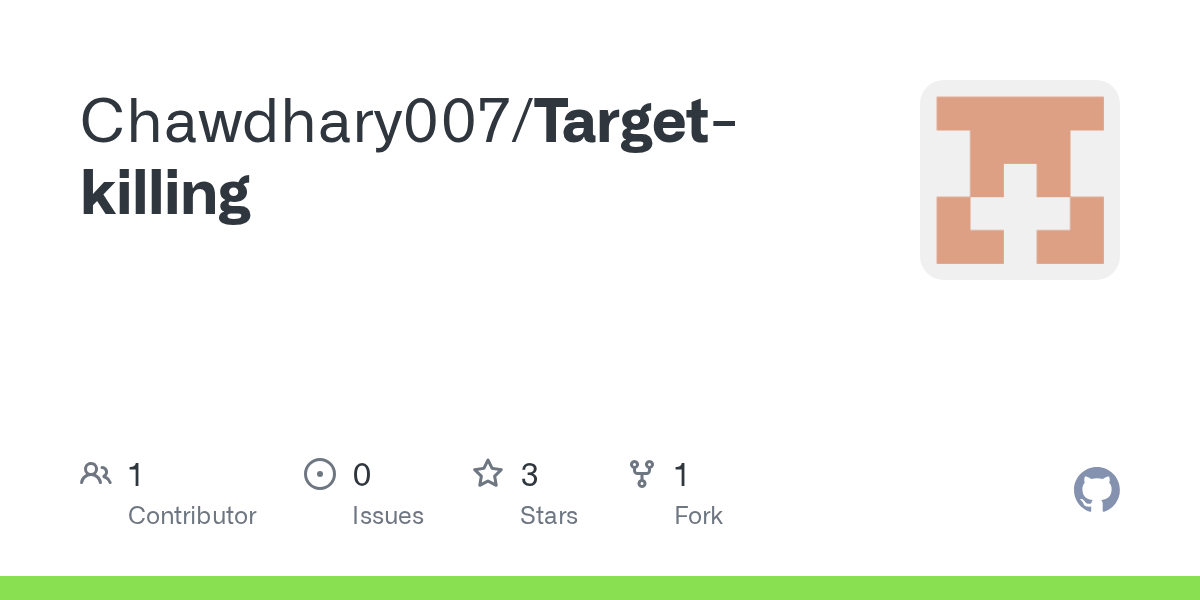 Chawdhary007/Target-killing

1
Contributor

0
Issues

3
Stars

1
Fork