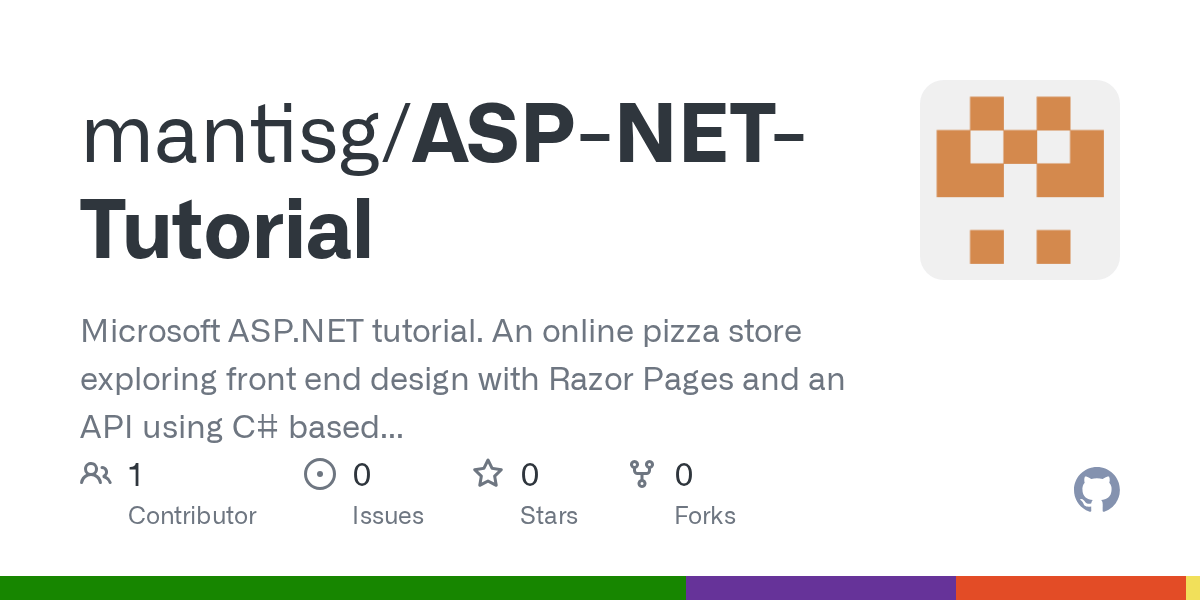 mantisg/ASP-NET-Tutorial

Microsoft ASP.NET tutorial. An online pizza store exploring front end design with Razor Pages and an API using C# based...

1
Contributor

0
Issues

0
Stars

0
Forks