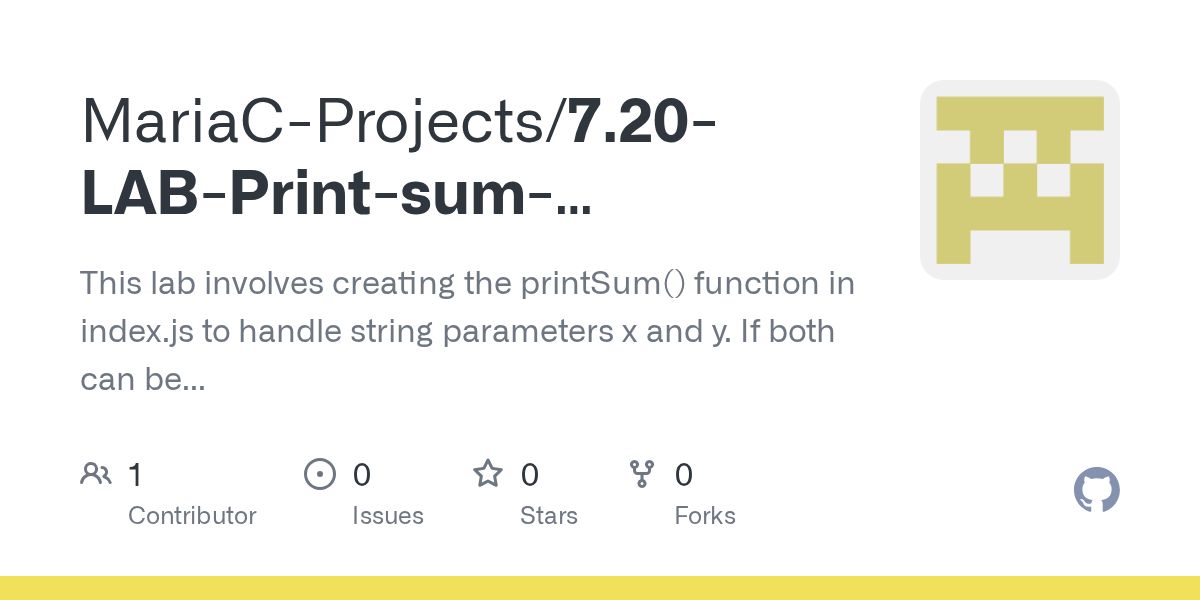 MariaC-Projects/7.20-LAB-Print-sum-...

This lab involves creating the printSum() function in index.js to handle string parameters x and y. If both can be...

1
Contributor

0
Issues

0
Stars

0
Forks