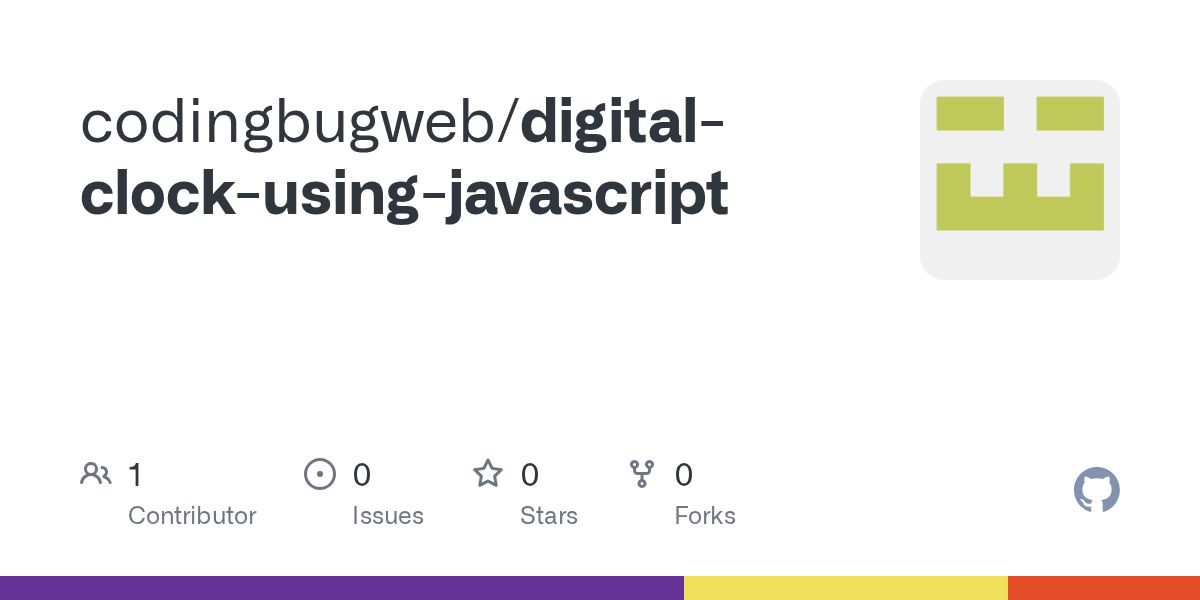 codingbugweb/digital-clock-using-javascript

1
Contributor

0
Issues

0
Stars

0
Forks