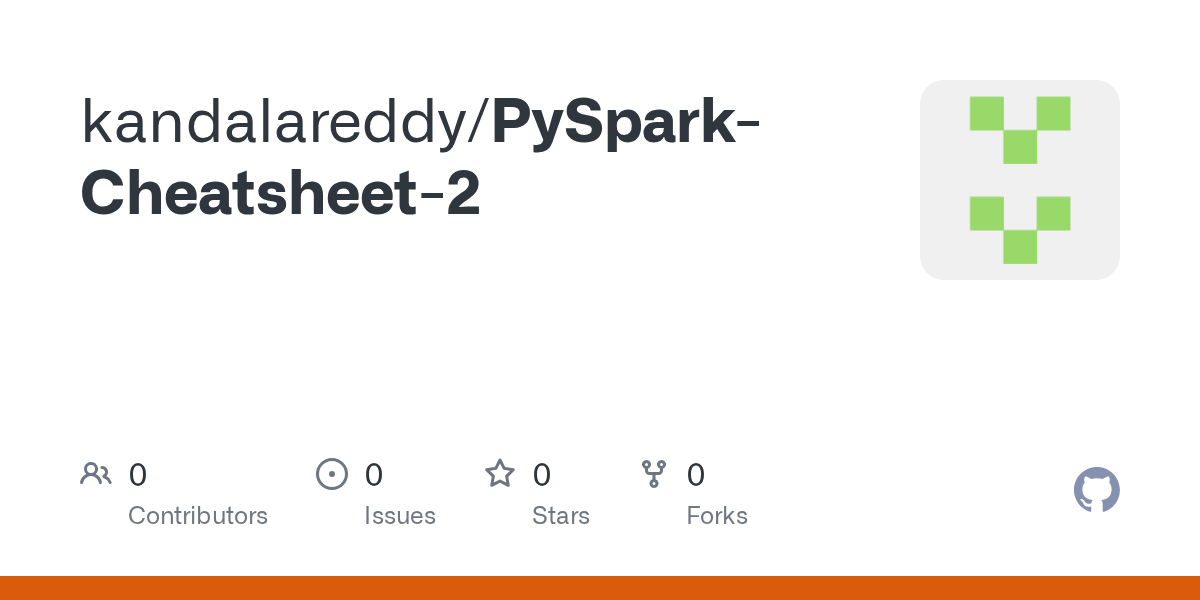 kandalareddy/PySpark-Cheatsheet-2

0
Contributors

0
Issues

0
Stars

0
Forks