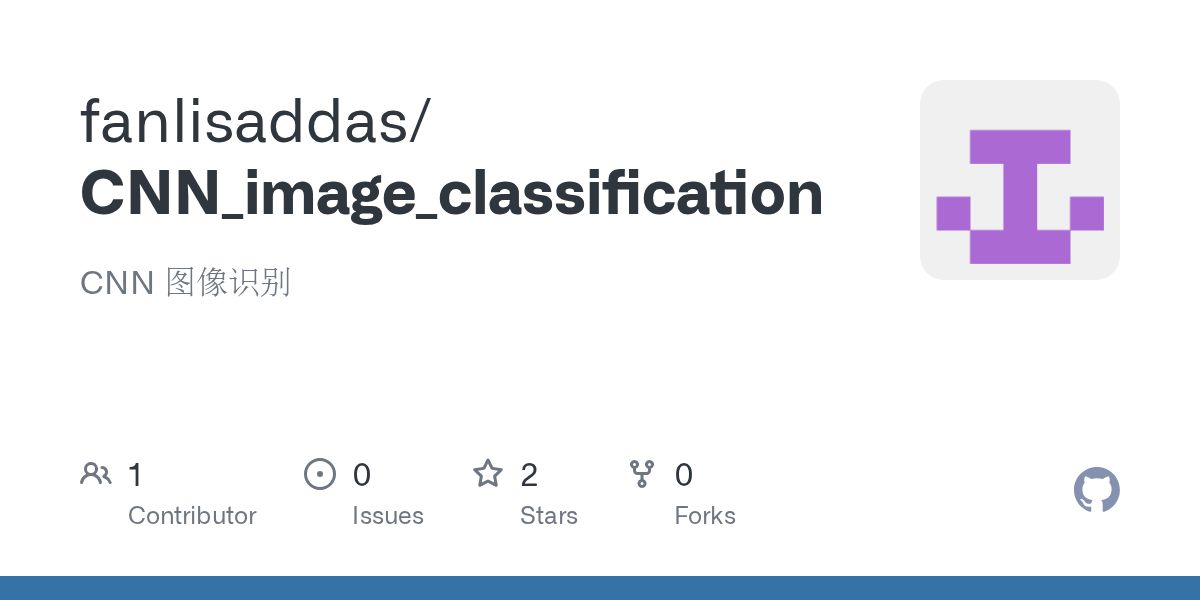 fanlisaddas/
CNN_image_classification

CNN 图像识别

1
Contributor

0
Issues

2
Stars

0
Forks