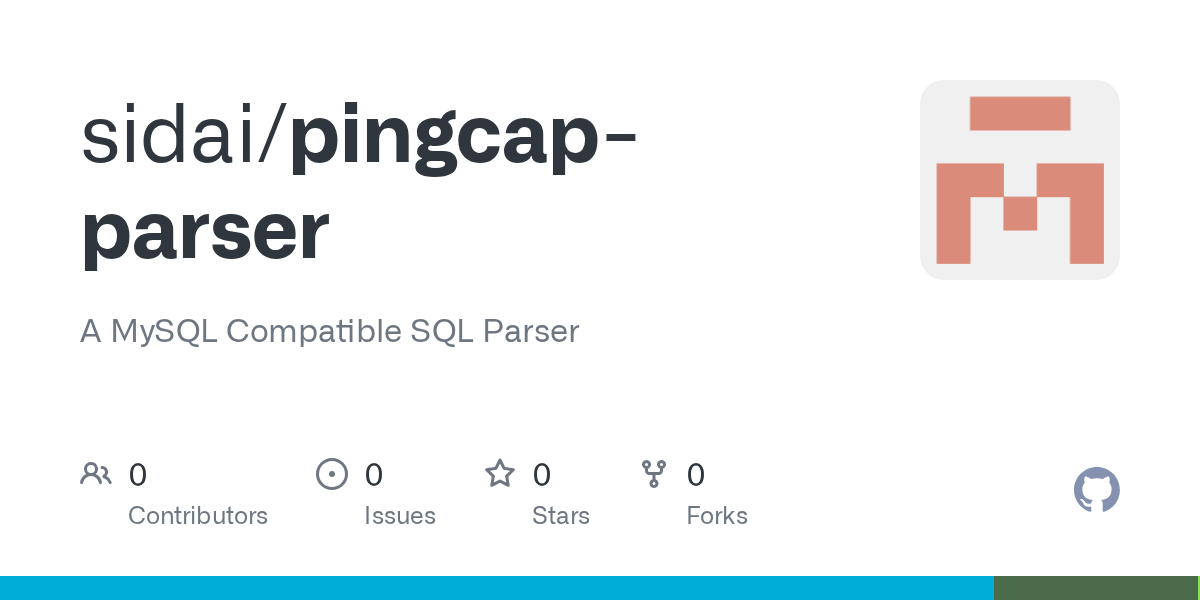 sidai/pingcap-parser

A MySQL Compatible SQL Parser

0
Contributors

0
Issues

0
Stars

0
Forks