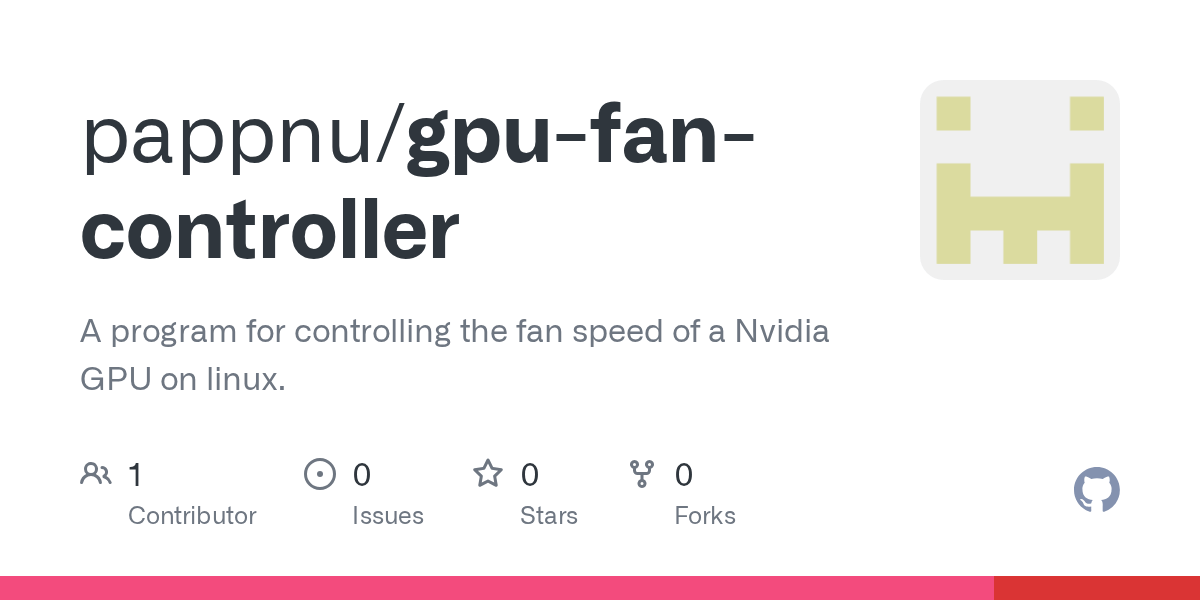 pappnu/gpu-fan-controller

A program for controlling the fan speed of a Nvidia GPU on linux.

1
Contributor

0
Issues

0
Stars

0
Forks