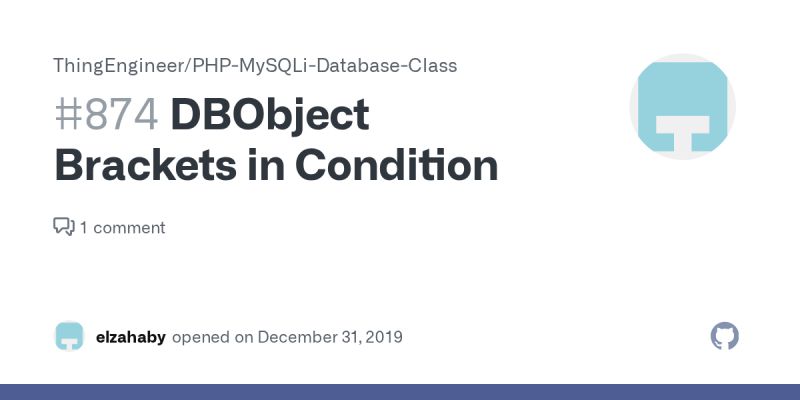 ThingEngineer/PHP-MySQLi-Database-Class

#874 DBObject Brackets in Condition

1 comment

elzahaby opened on December 31, 2019