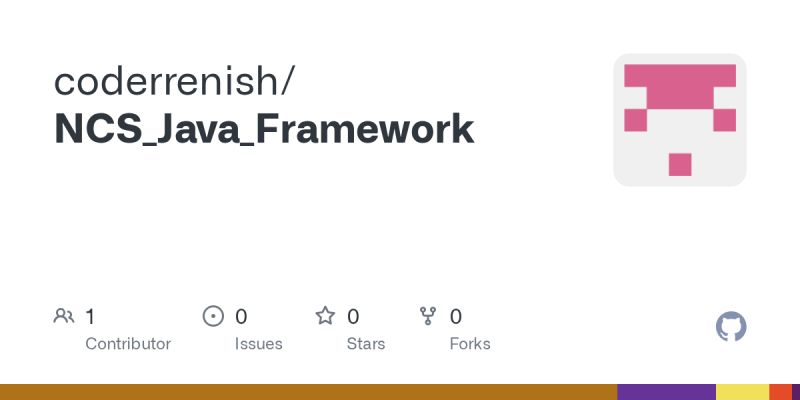 coderrenish/
NCS_Java_Framework

1
Contributor

0
Issues

0
Stars

0
Forks